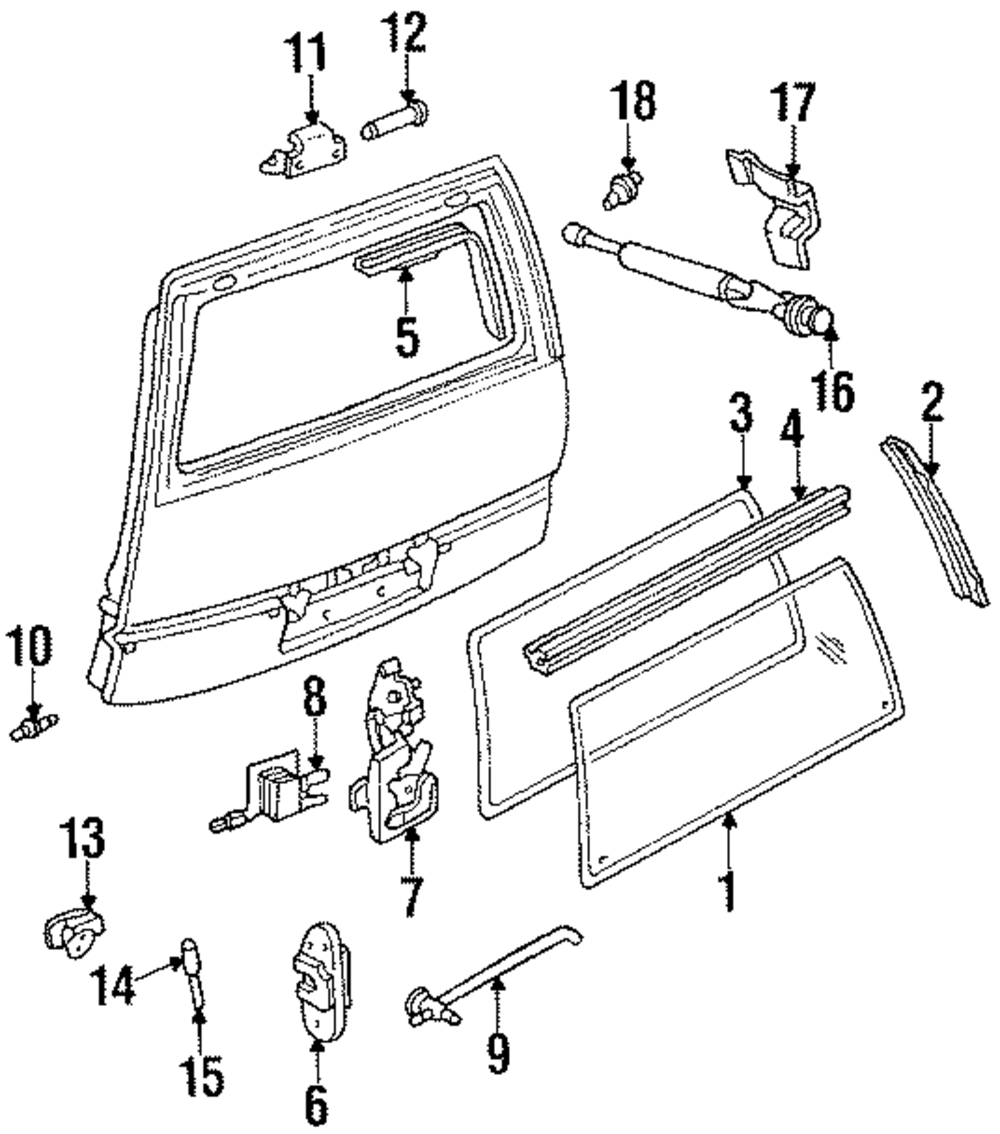 11
12
18
17
5
16
3
4
2
10
8
7
1
13
14
15
6
9