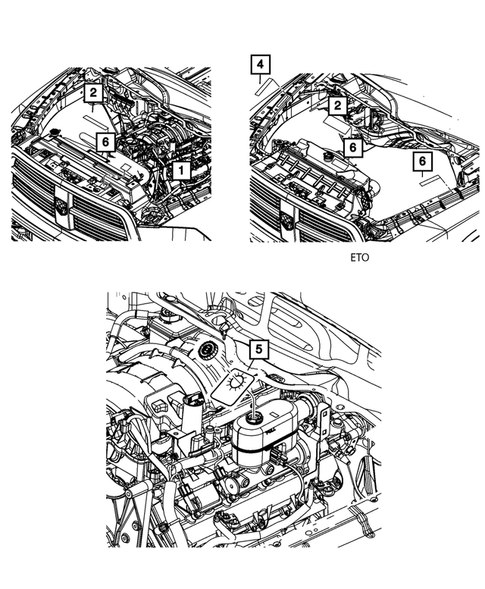 2
6
1
4
2
6
6
ETO
5