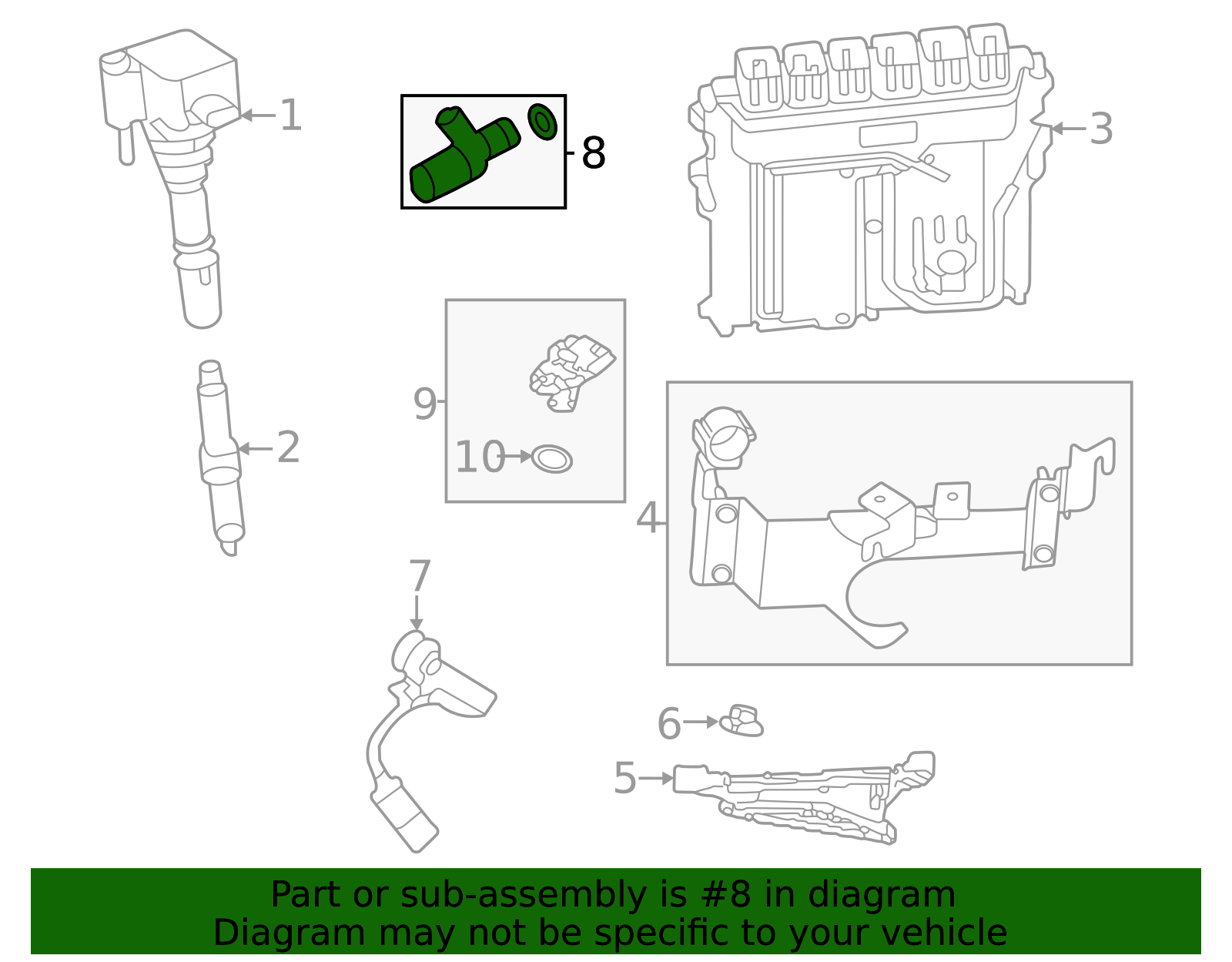 1
8
3
9
10
2
4
7
6
5

Part or sub-assembly is #8 in diagram
Diagram may not be specific to your vehicle