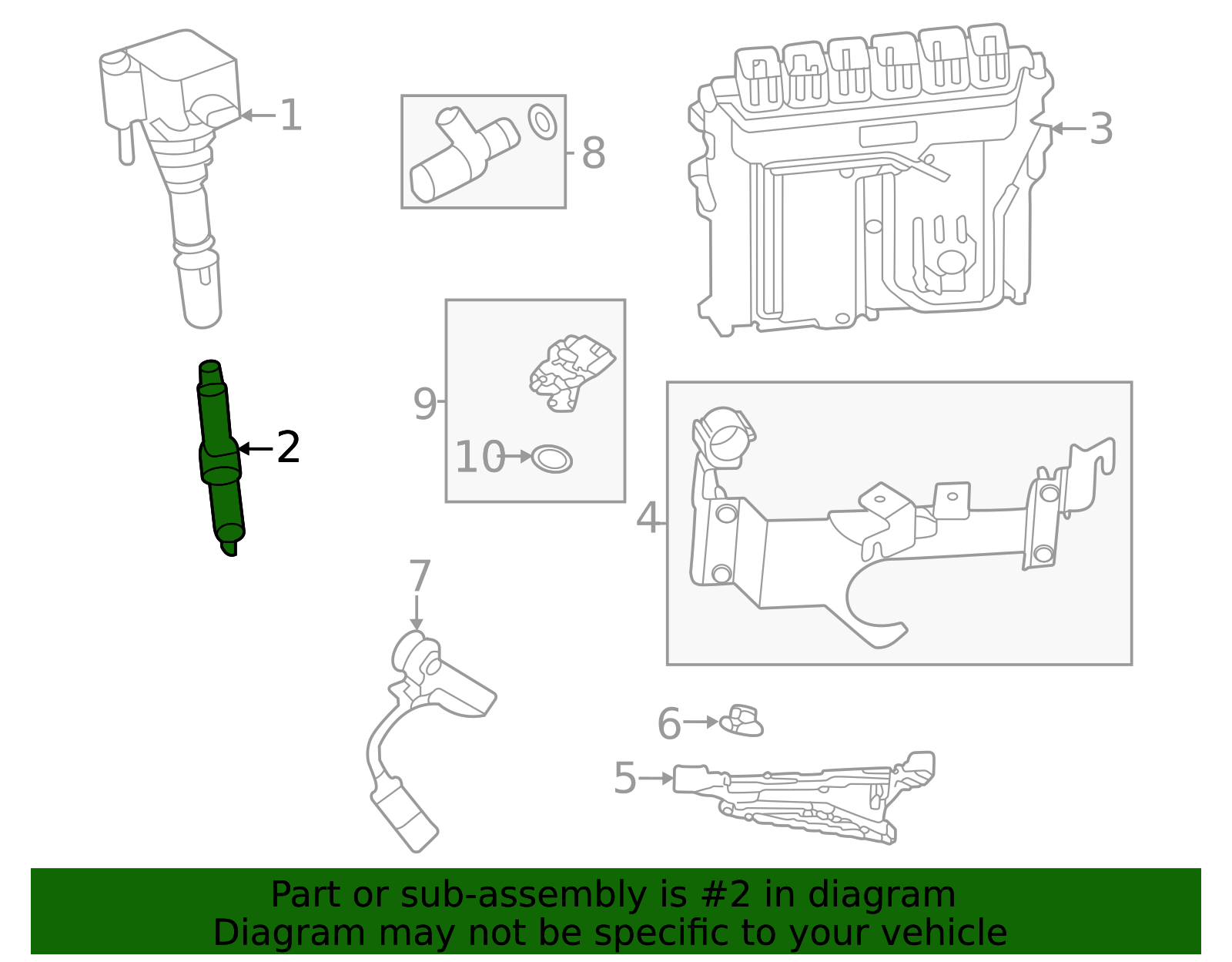 1
8
3
2
9
10
4
7
6
5

Part or sub-assembly is #2 in diagram
Diagram may not be specific to your vehicle