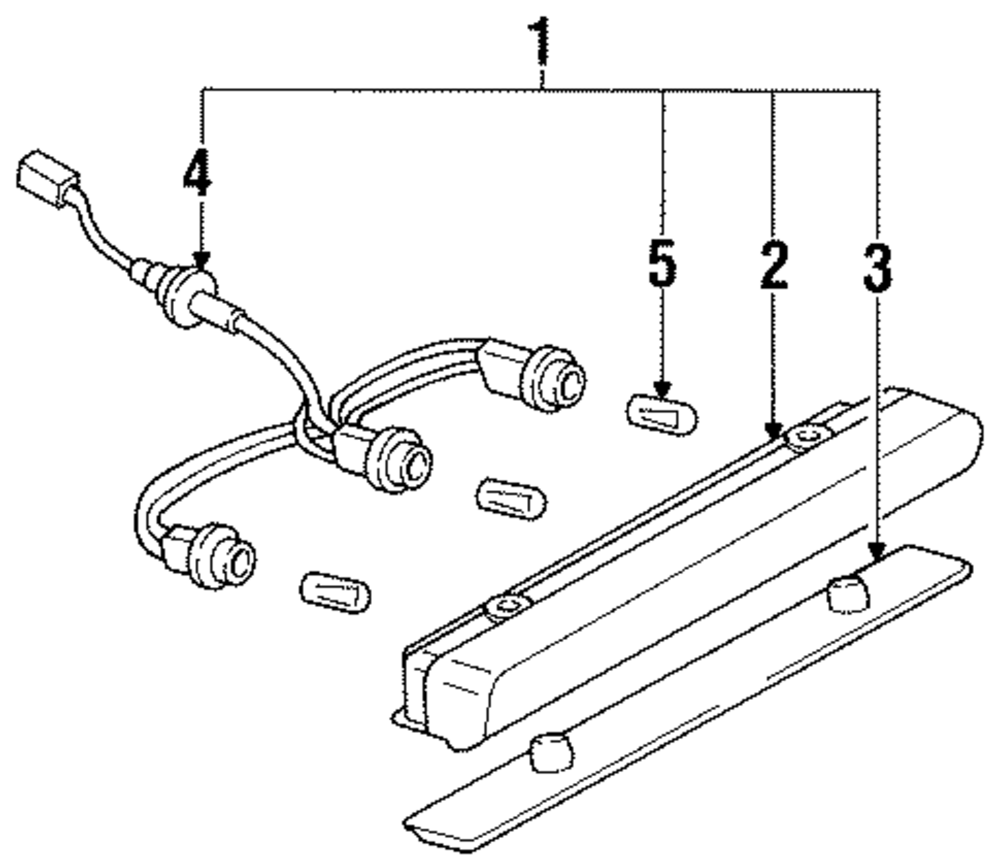 1
4
5
2
3