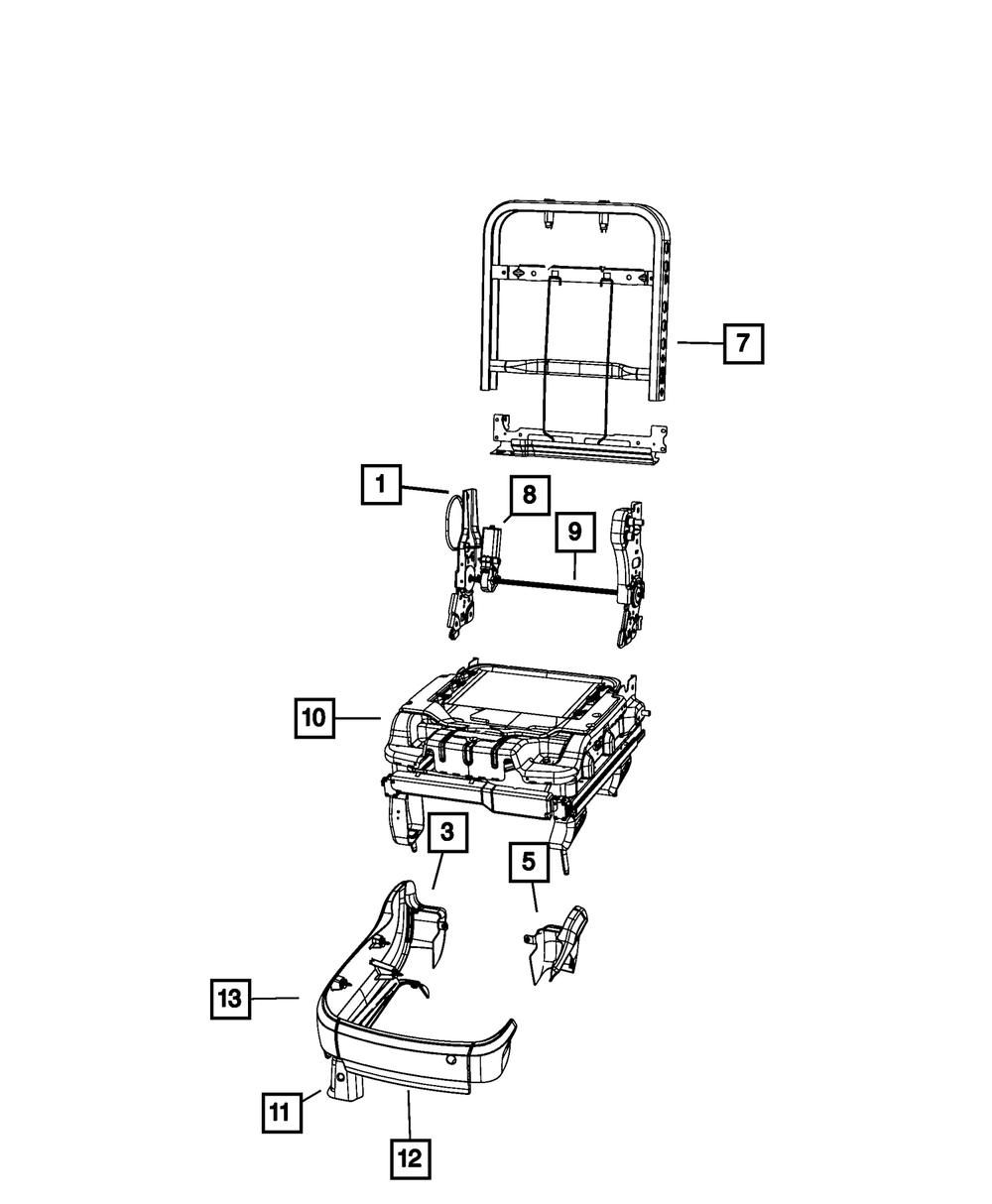 7

1

8

9

10

3

5

13

11

12