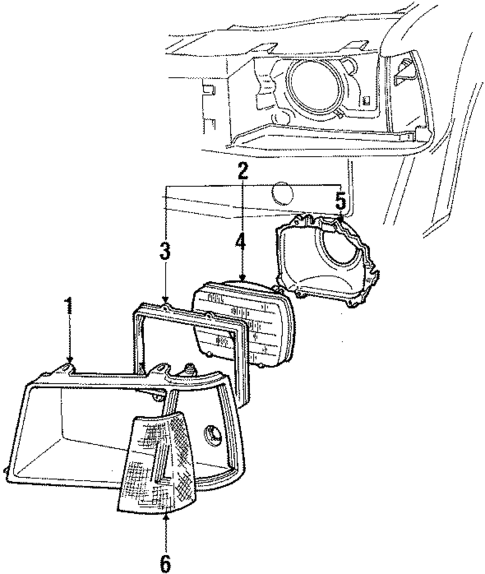 2
5
3
4
1
6