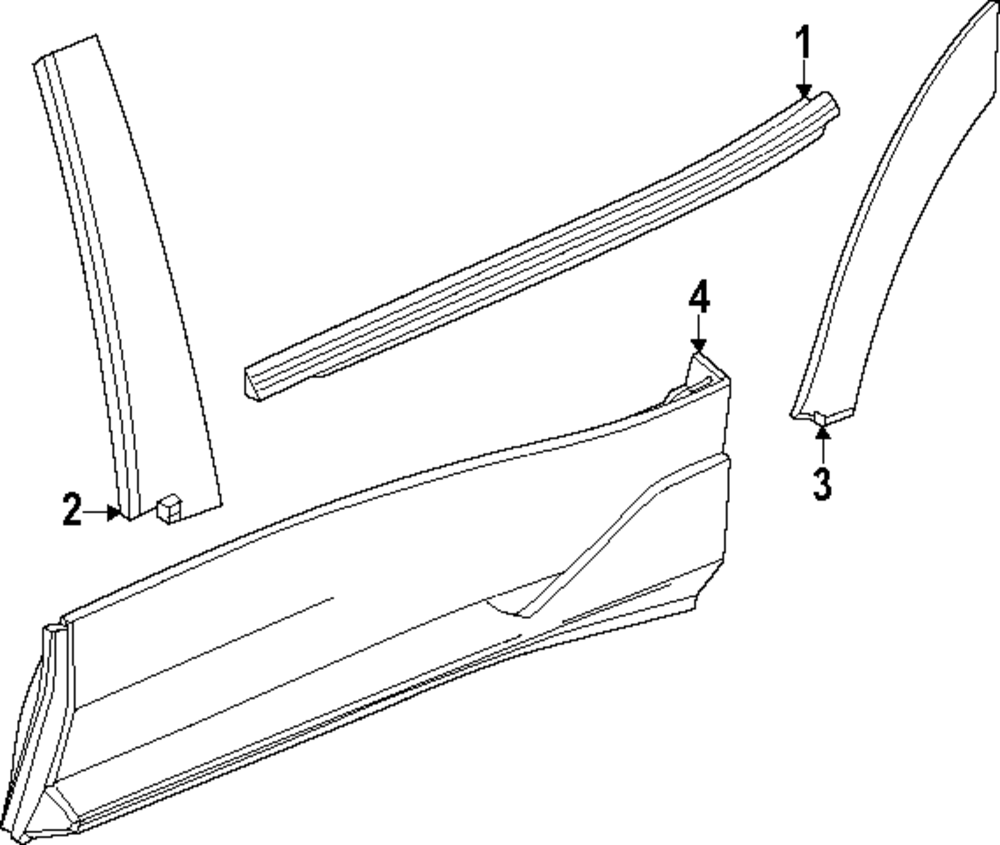 1
4
2
3