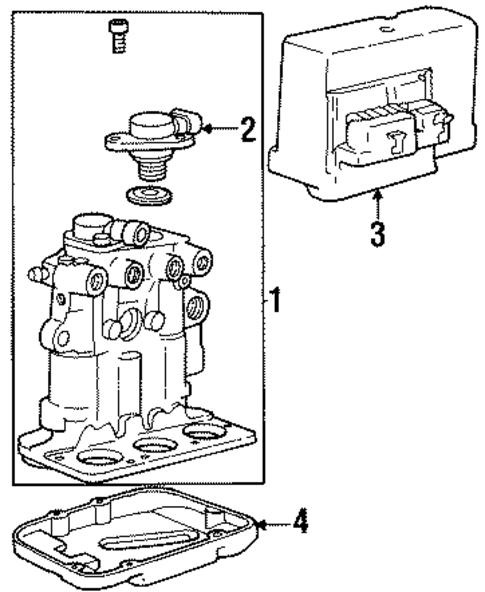 2
3
1
4