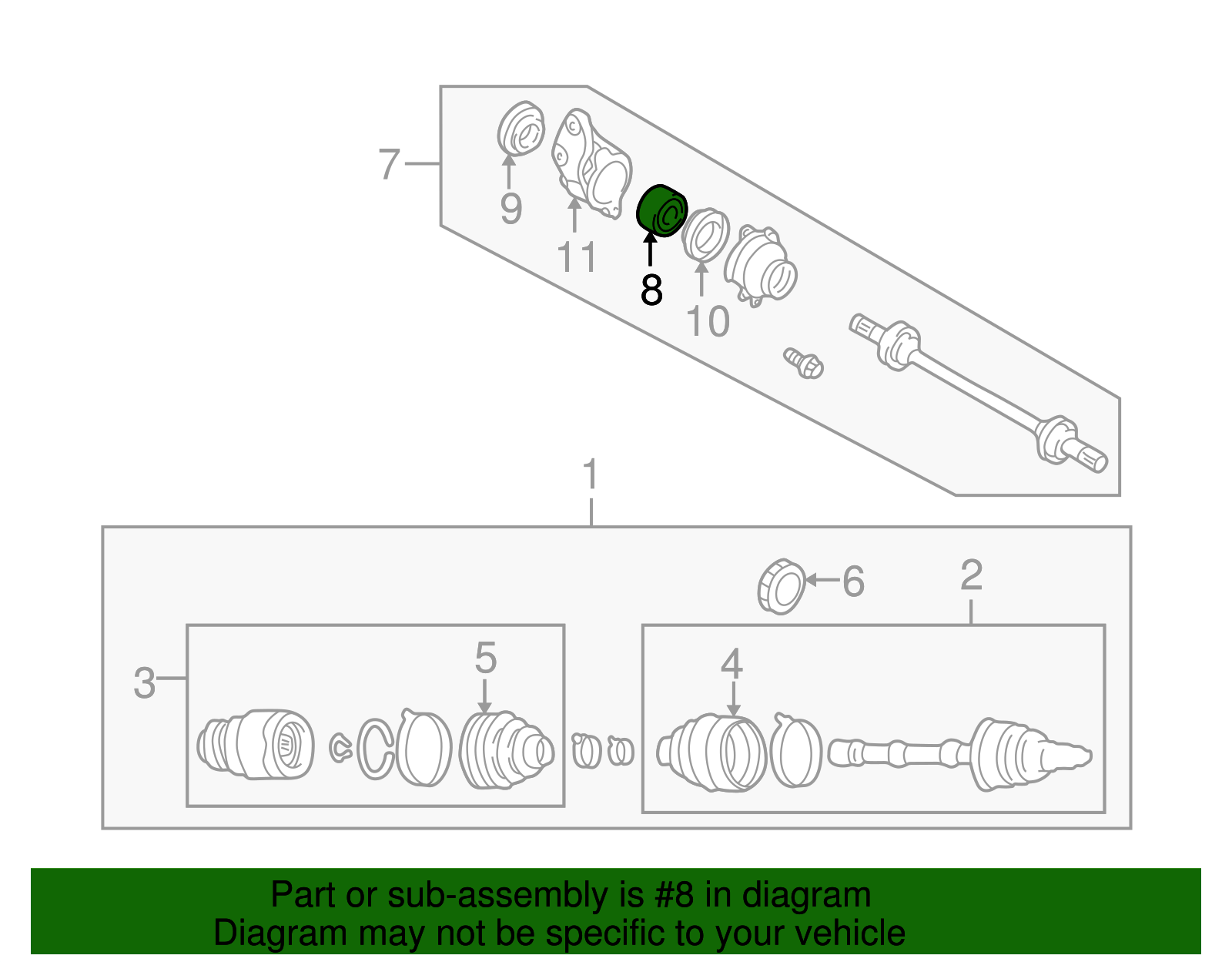 7
9
11
8
10
1
6
2
3
5
4

Part or sub-assembly is #8 in diagram
Diagram may not be specific to your vehicle