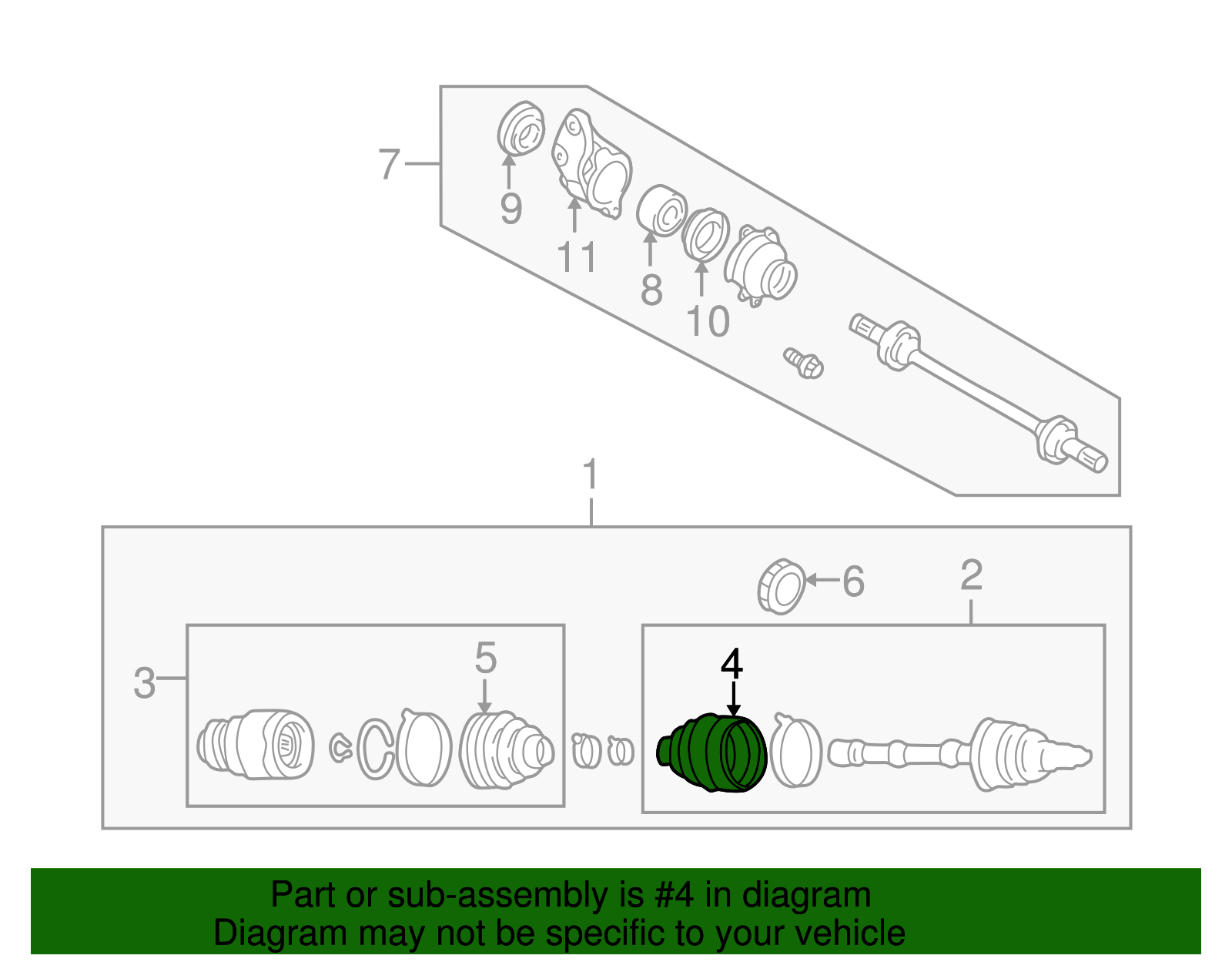 7
9
11
8
10
1
6
2
3
5
4

Part or sub-assembly is #4 in diagram
Diagram may not be specific to your vehicle