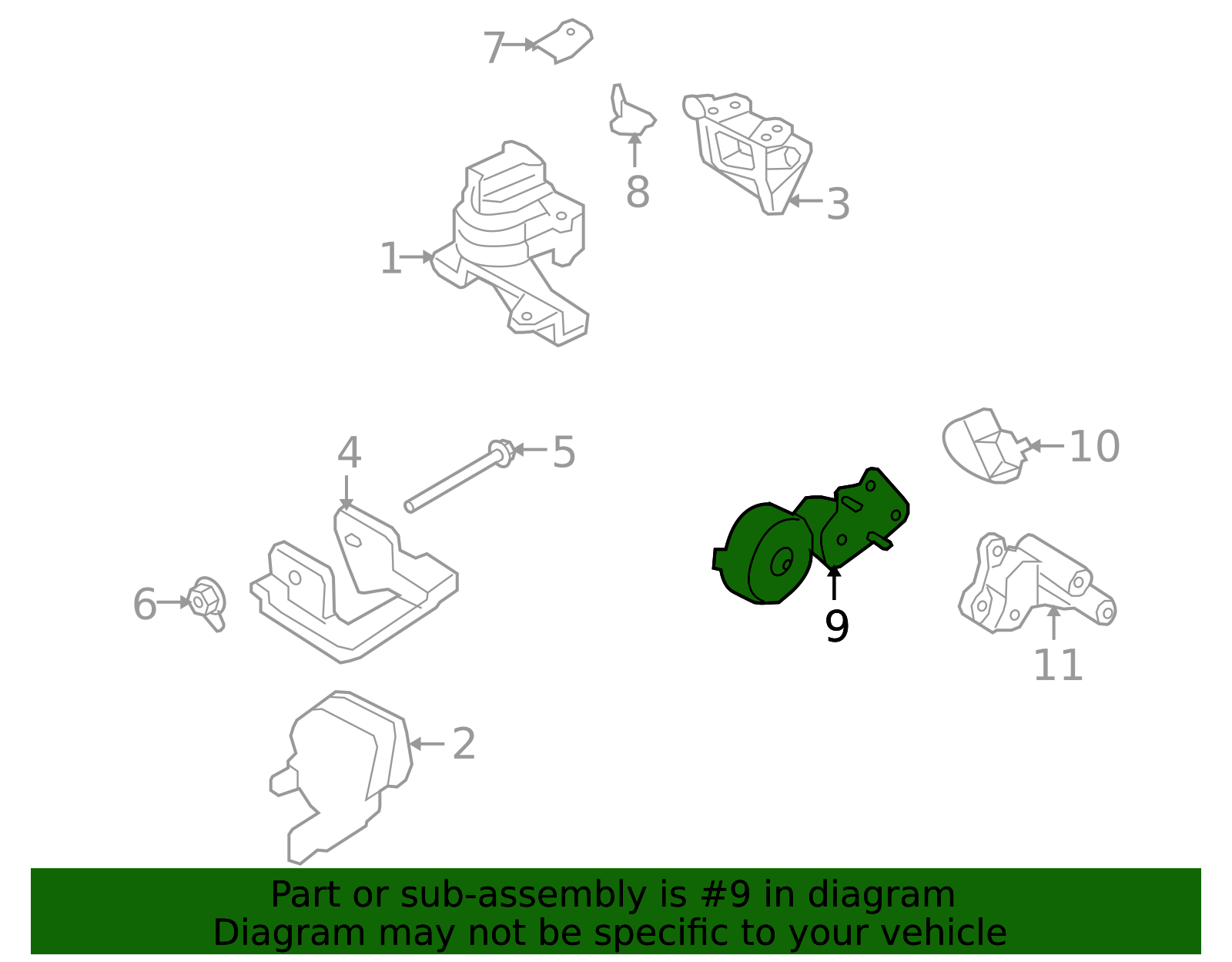 7
8
3
1
4
5
10
6
9
11
2

Part or sub-assembly is #9 in diagram
Diagram may not be specific to your vehicle