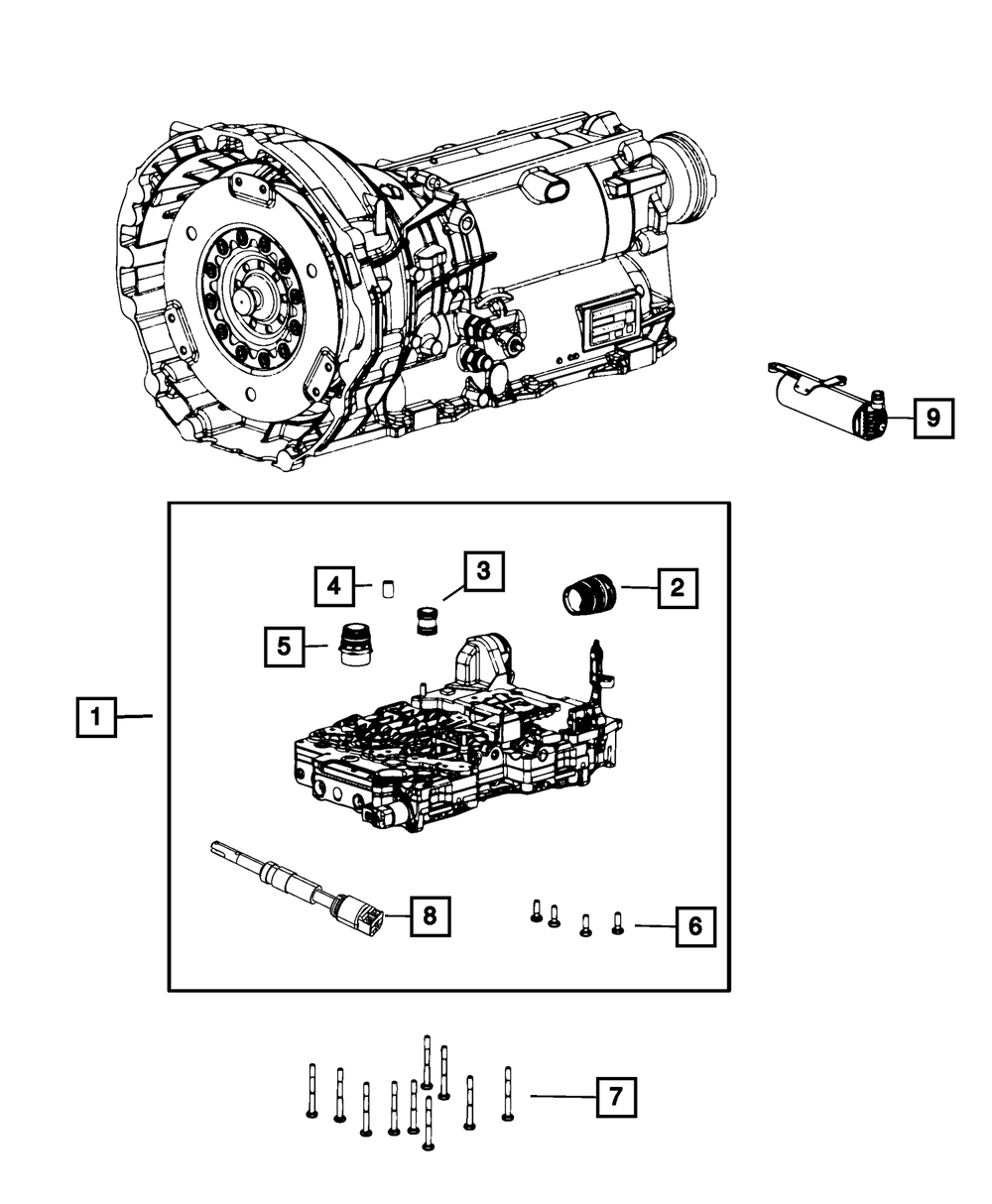 9
4
3
2
5
1
8
6
7