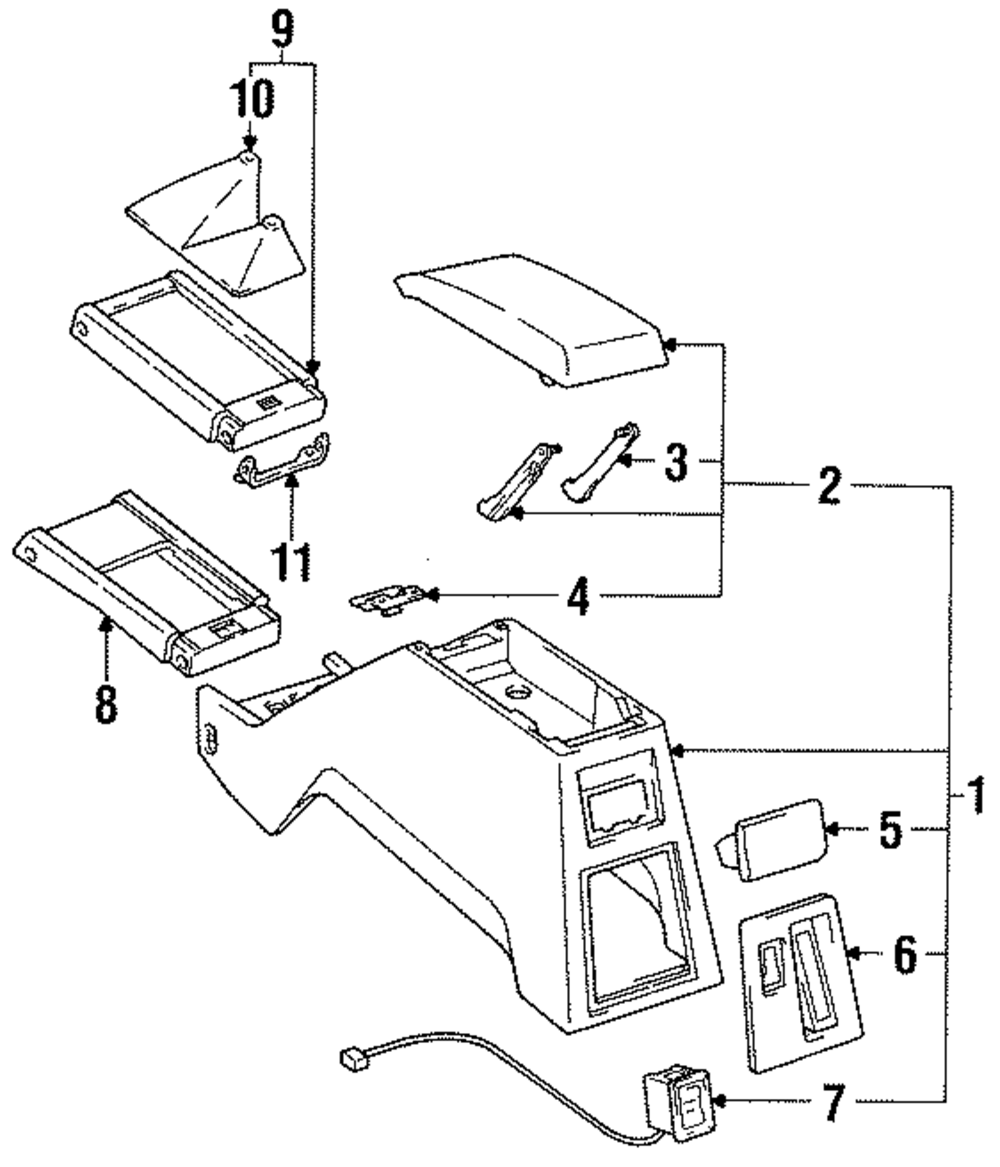 9
10
3
2
11
4
8
1
5
6
7