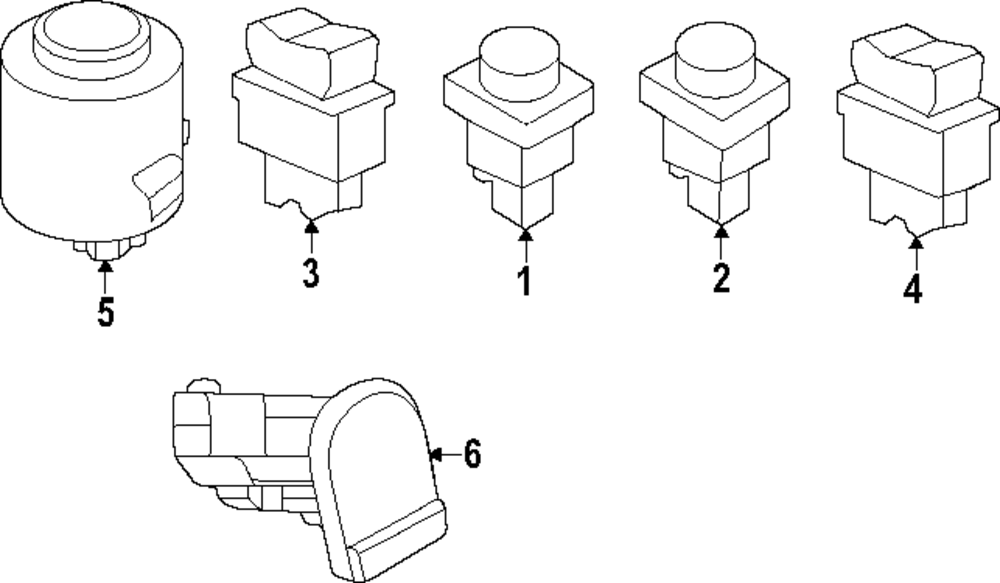 5
3
1
2
4
6