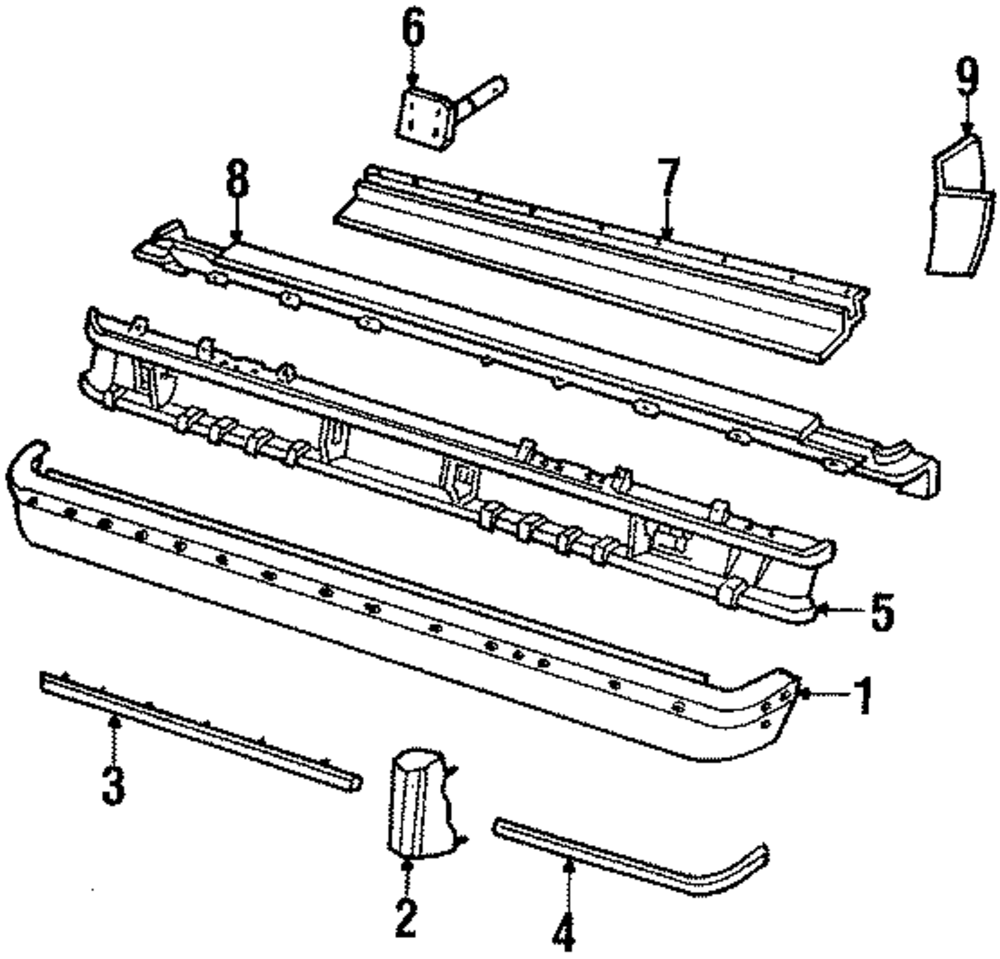 6
9
8
7
5
1
3
2
4