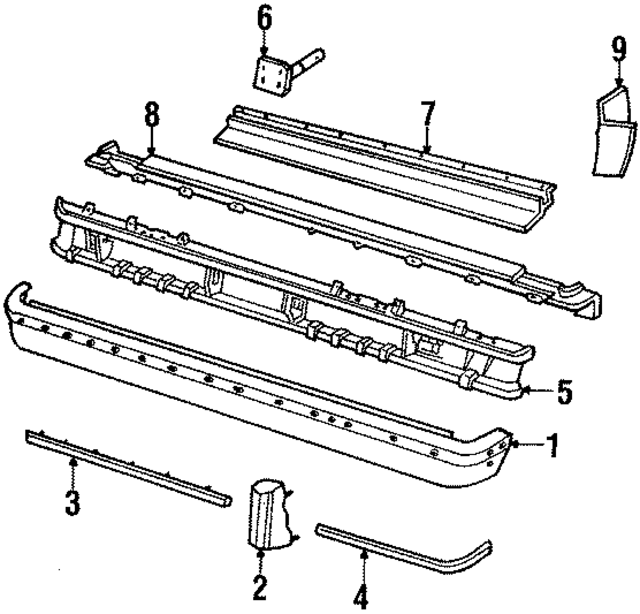 6
9
8
7
5
1
3
2
4