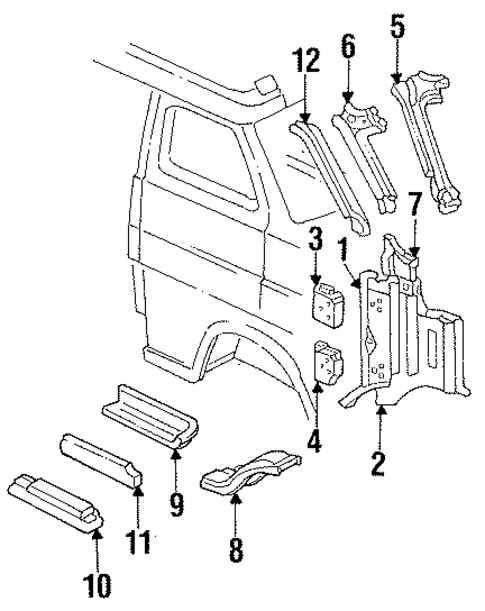 12
6
5
7
3
1
4
2
9
11
8
10