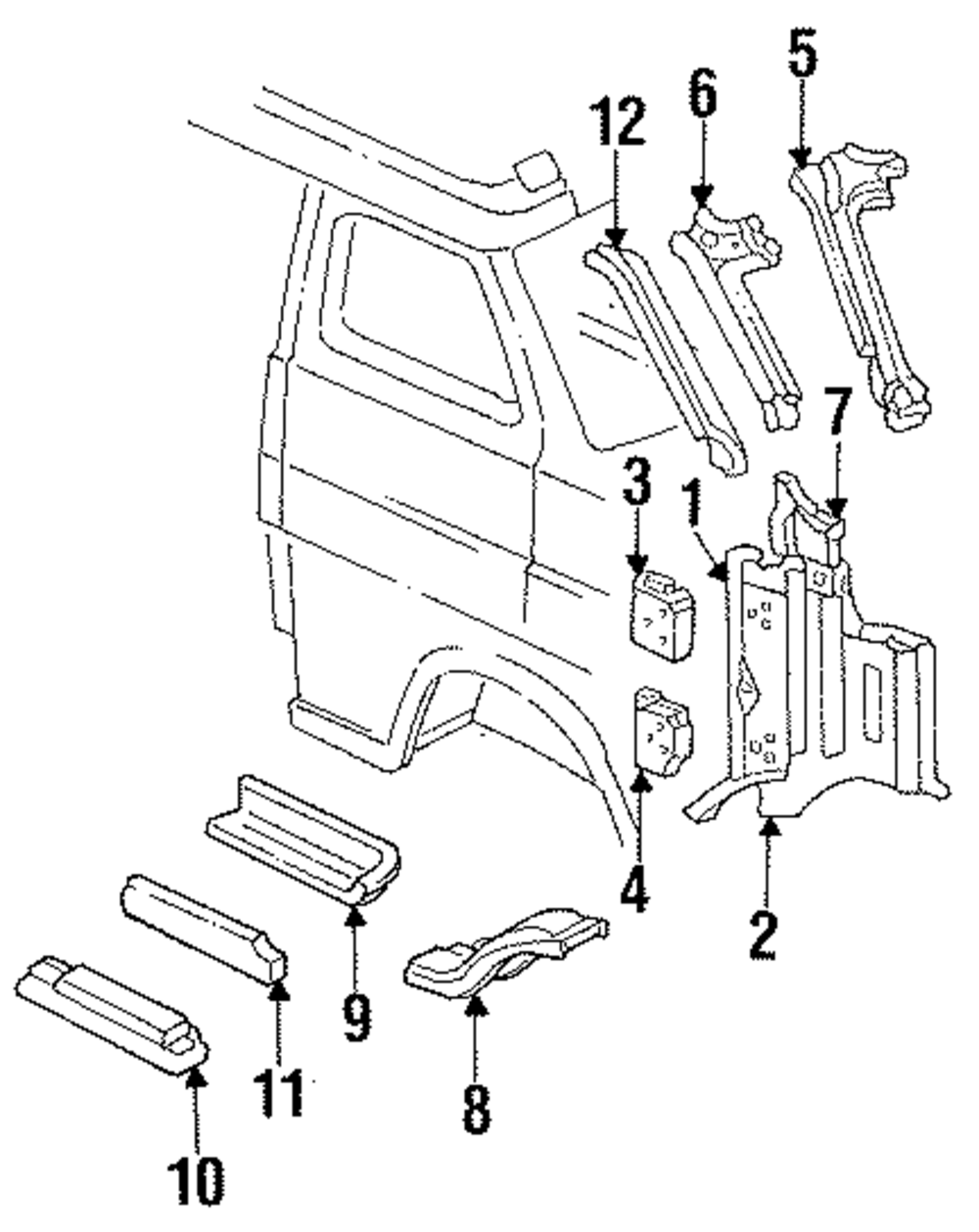 12
6
5
7
3
1
4
2
9
11
8
10