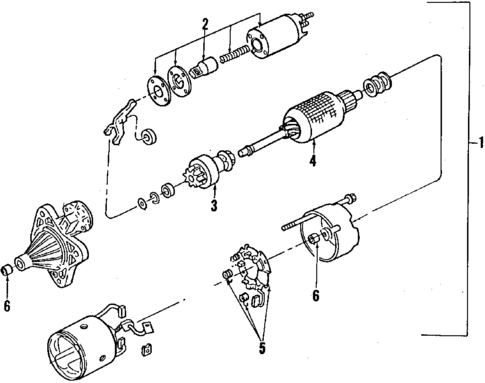 2
1
4
3
6
6
5