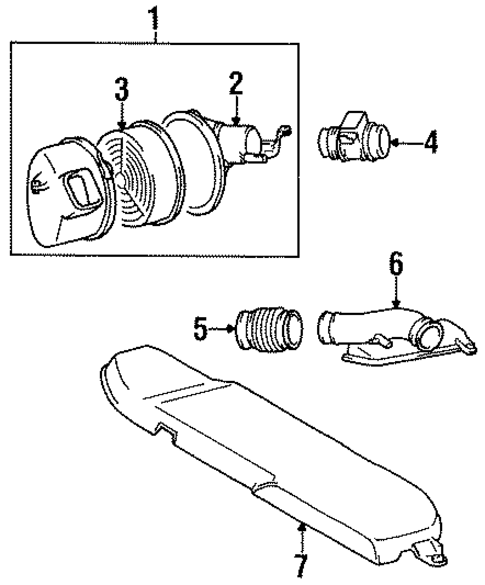 1
3
2
4
6
5
7