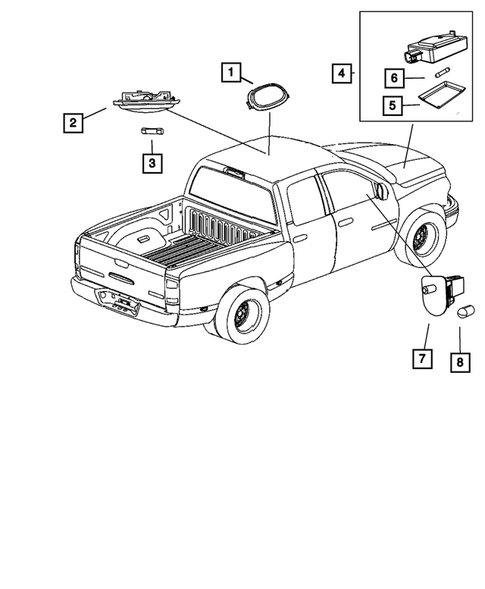 1
2
3
4
6
5
7
8