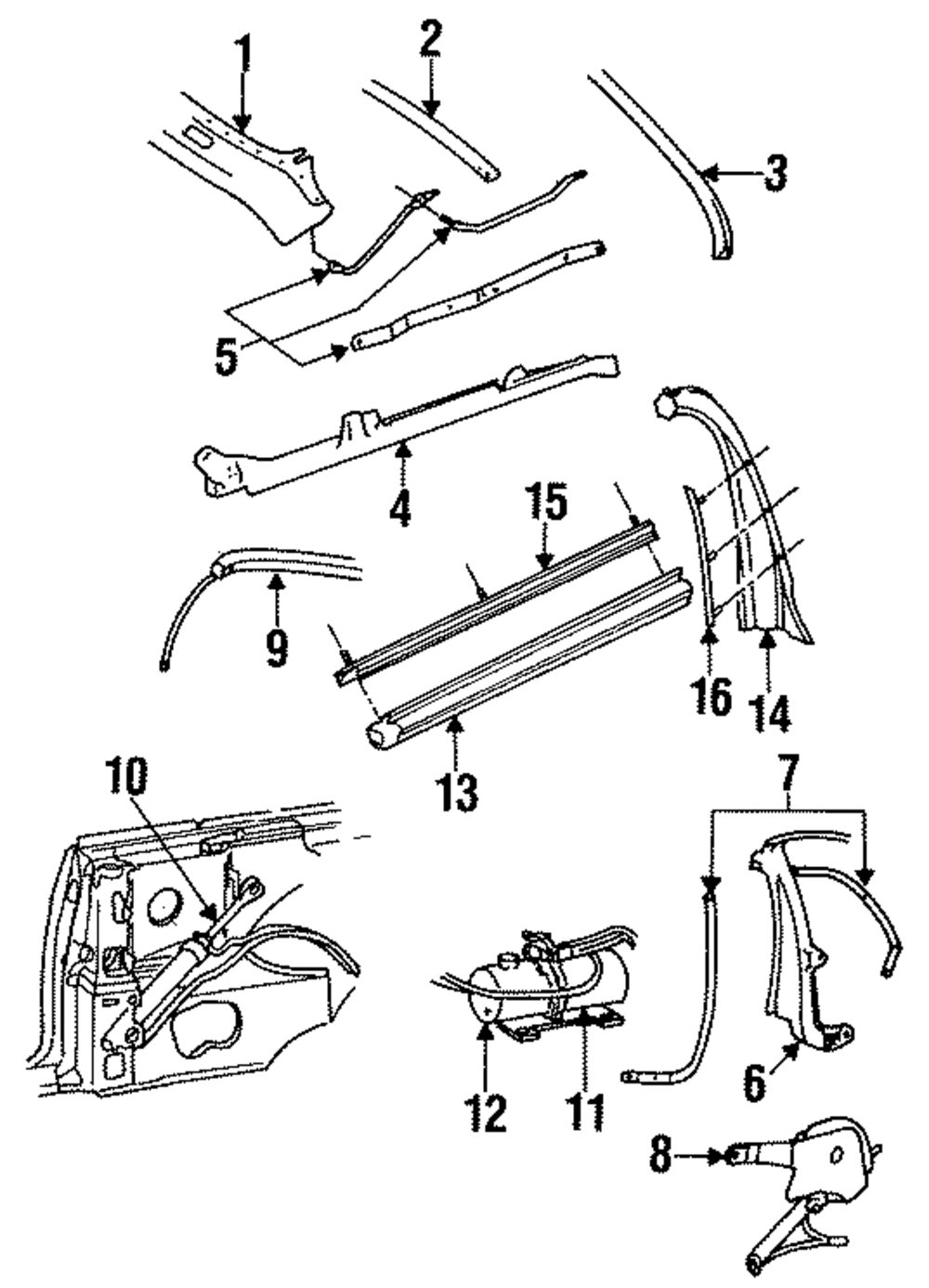 1
2
3
5
4
15
9
16
14
13
10
7
12
11
6
8