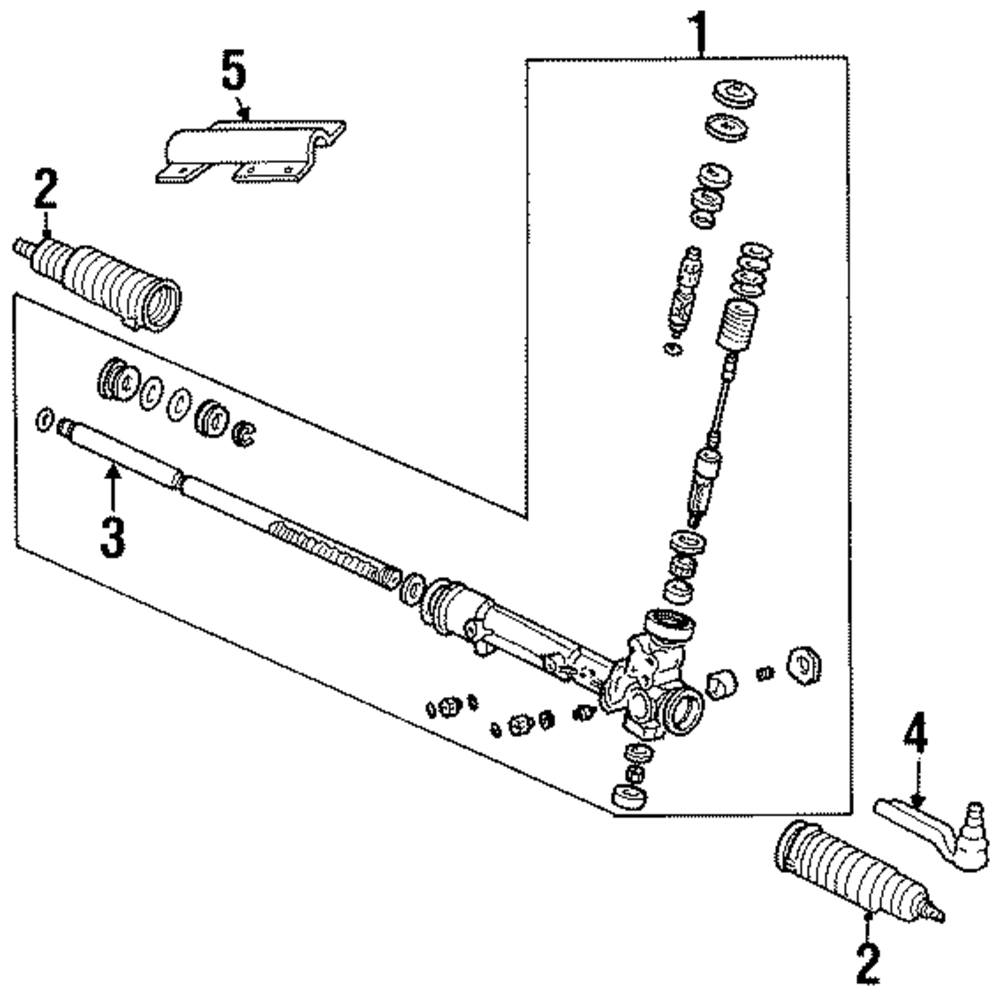 1
5
2
3
4
2