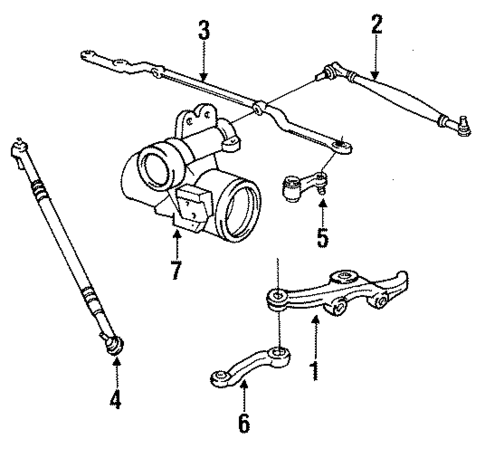 3
2
5
7
1
4
6