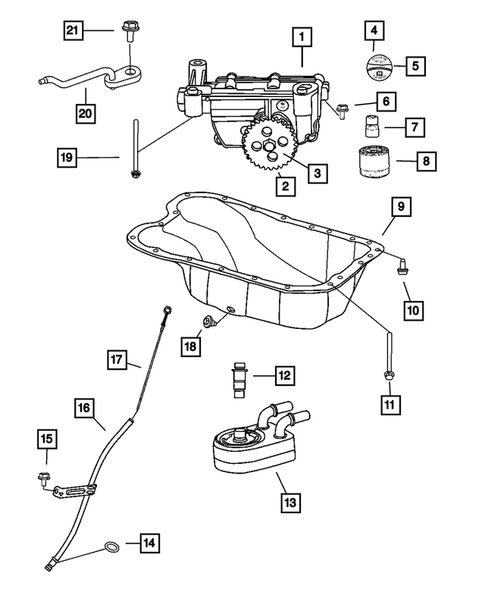 21
1
4
5
20
6
7
19
8
3
2
9
10
18
17
12
11
16
15
13
14