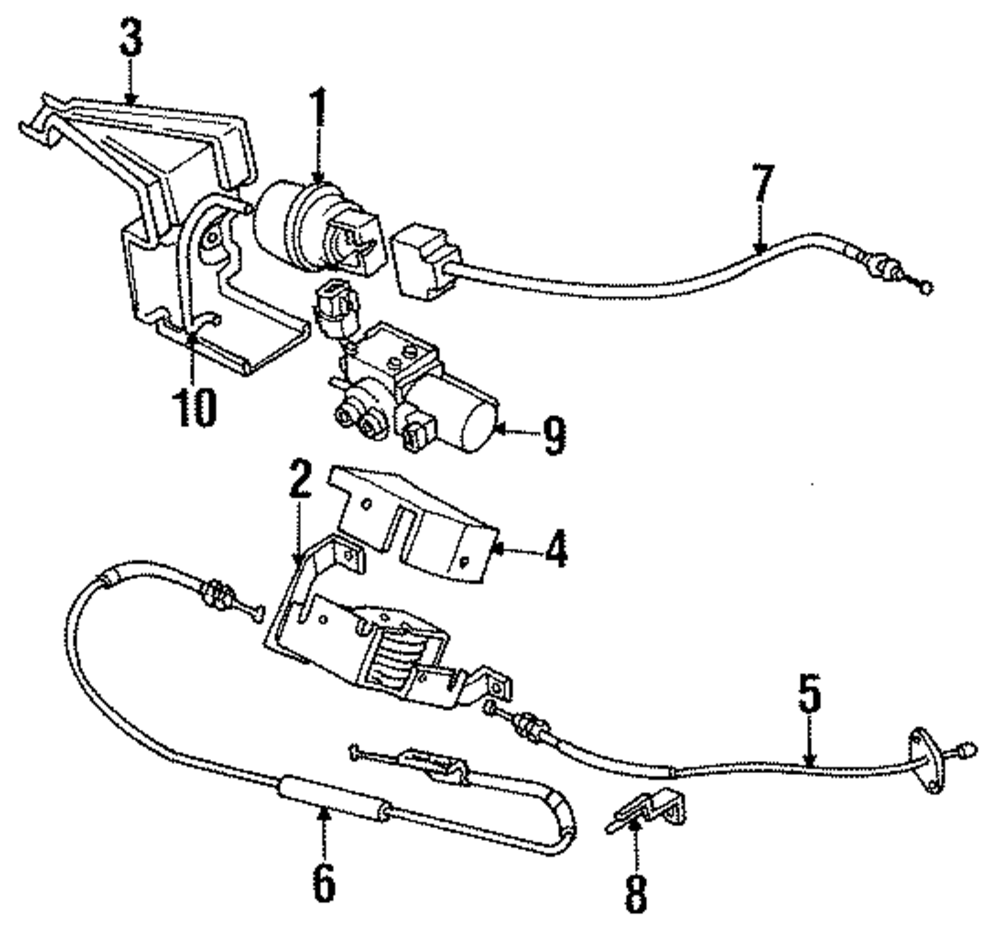 3
1
7
10
9
2
4
5
6
8