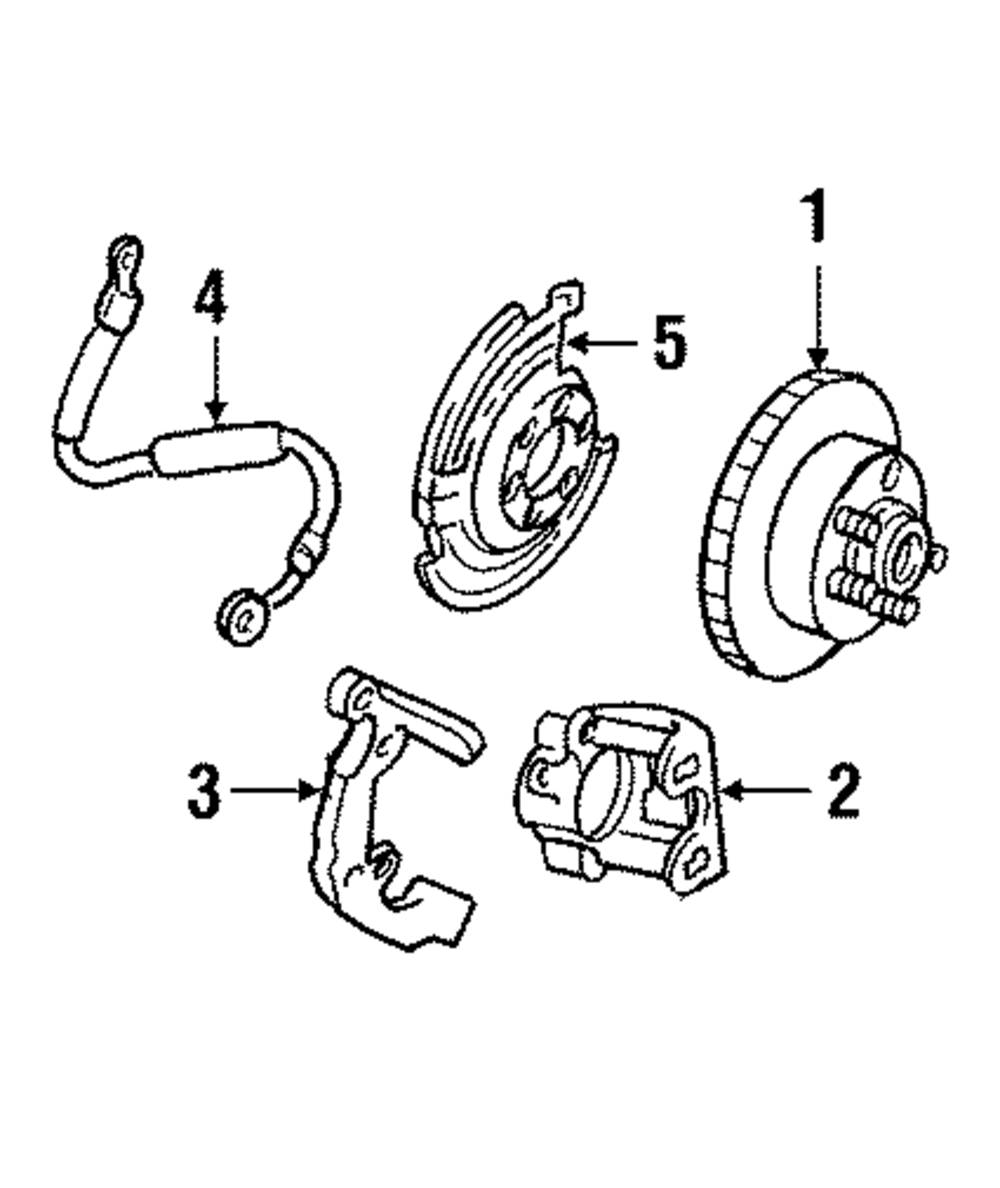 1
4
5
3
2