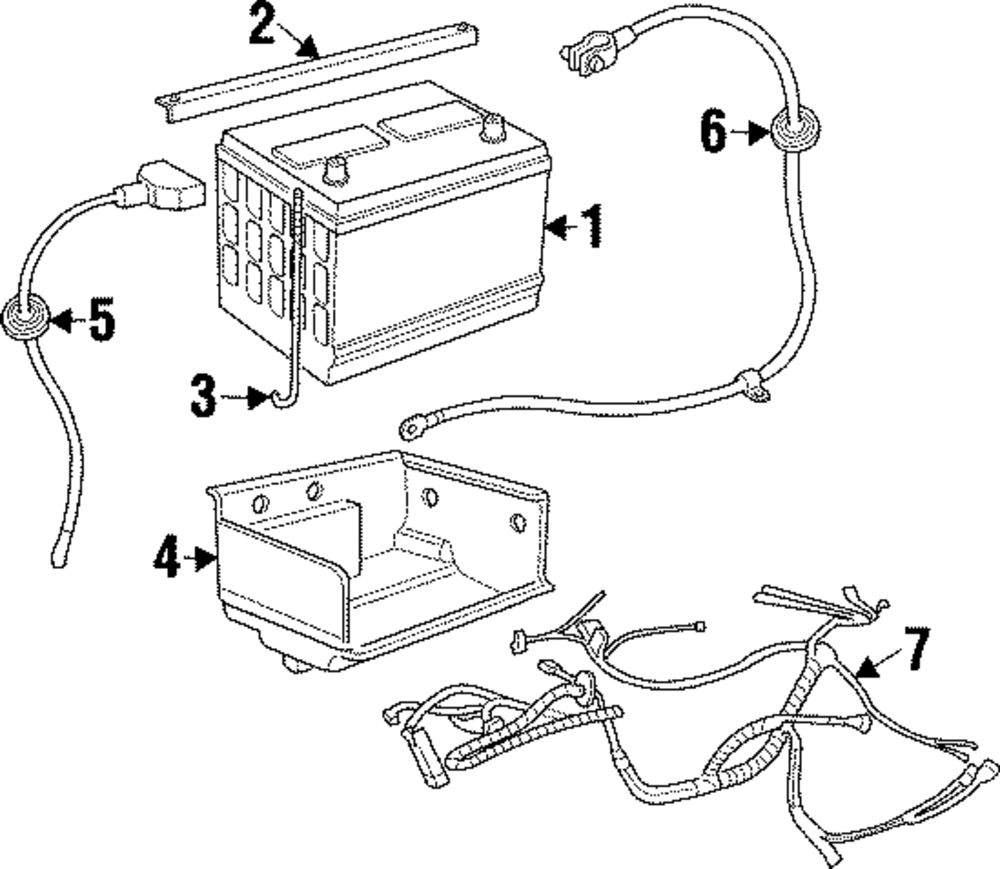 2
6
1
5
3
4
7