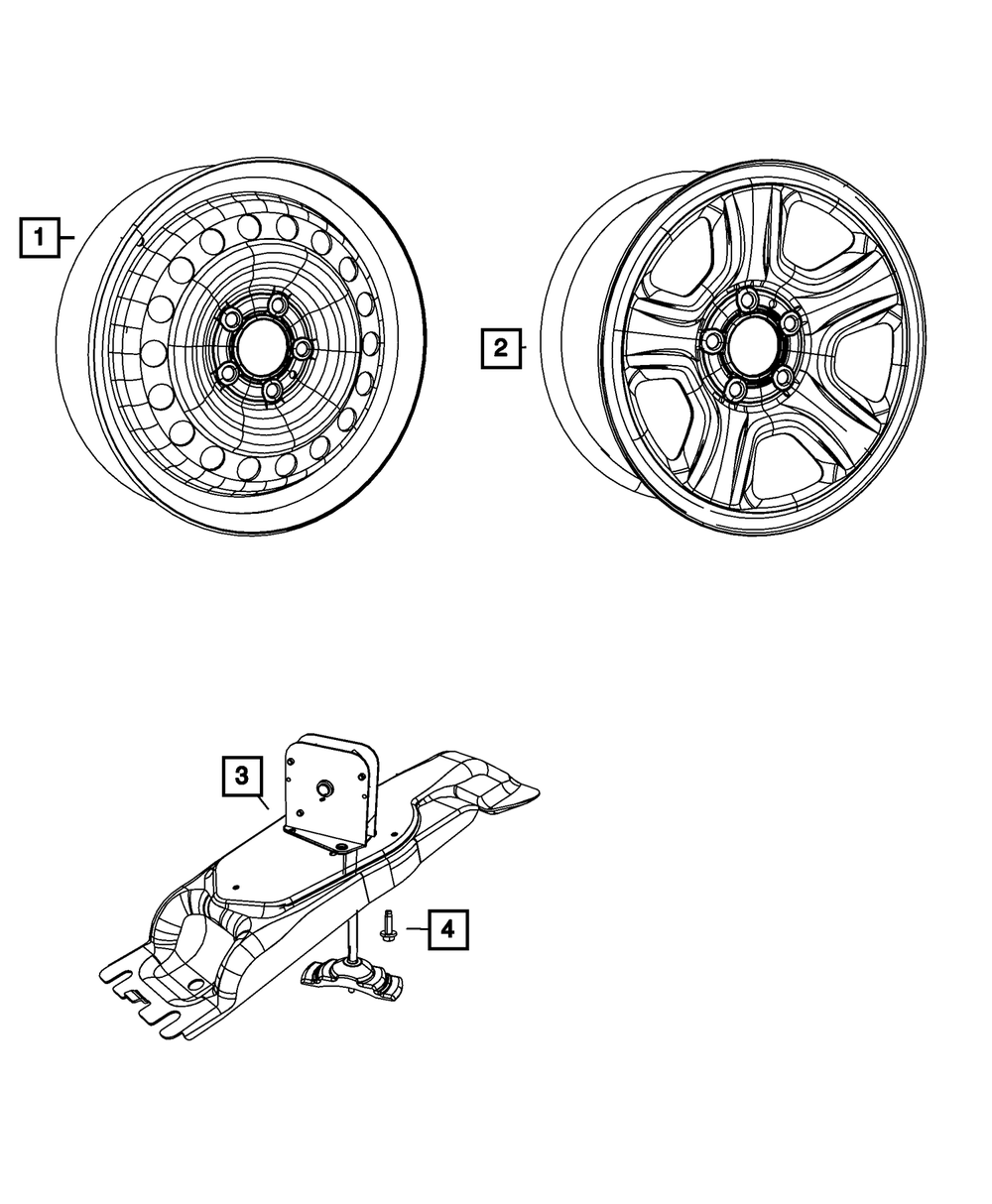 1

2

3

4