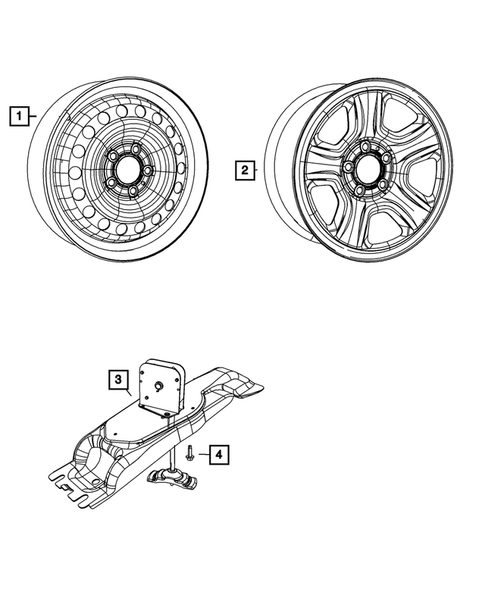 1

2

3

4