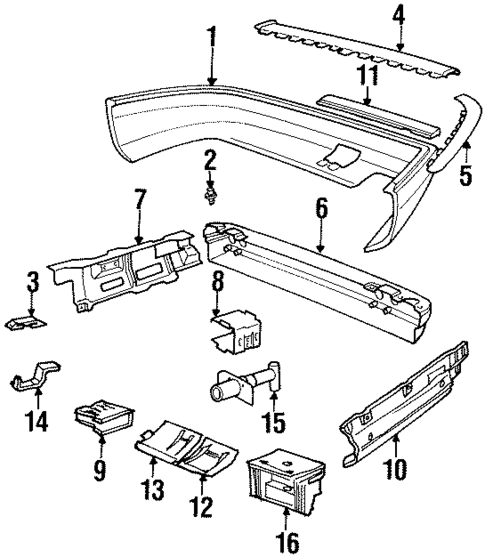 4
1
11
5
2
7
6
3
8
14
15
9
13
12
10
16