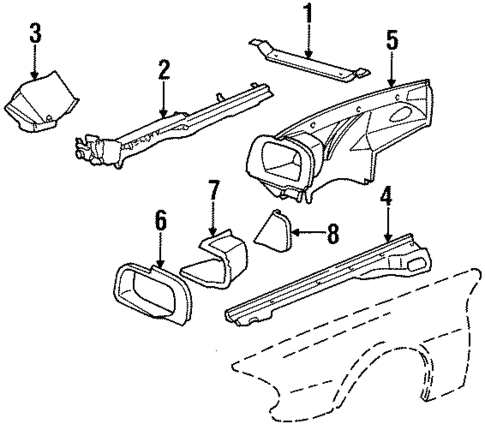 3
2
1
5
7
6
8
4