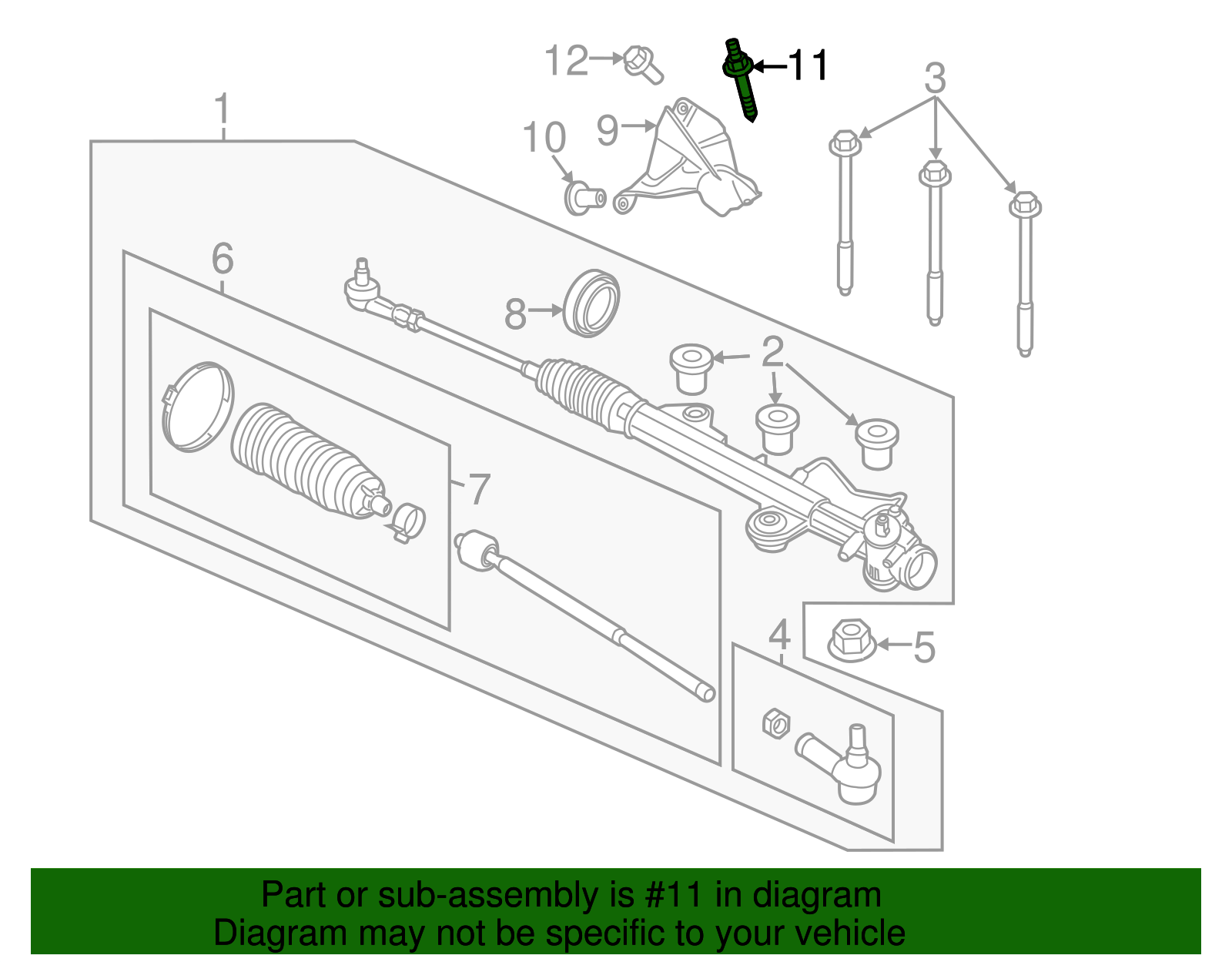 12
11
3
1
10
9
6
8
2
7
4
5
Part or sub-assembly is #11 in diagram
Diagram may not be specific to your vehicle