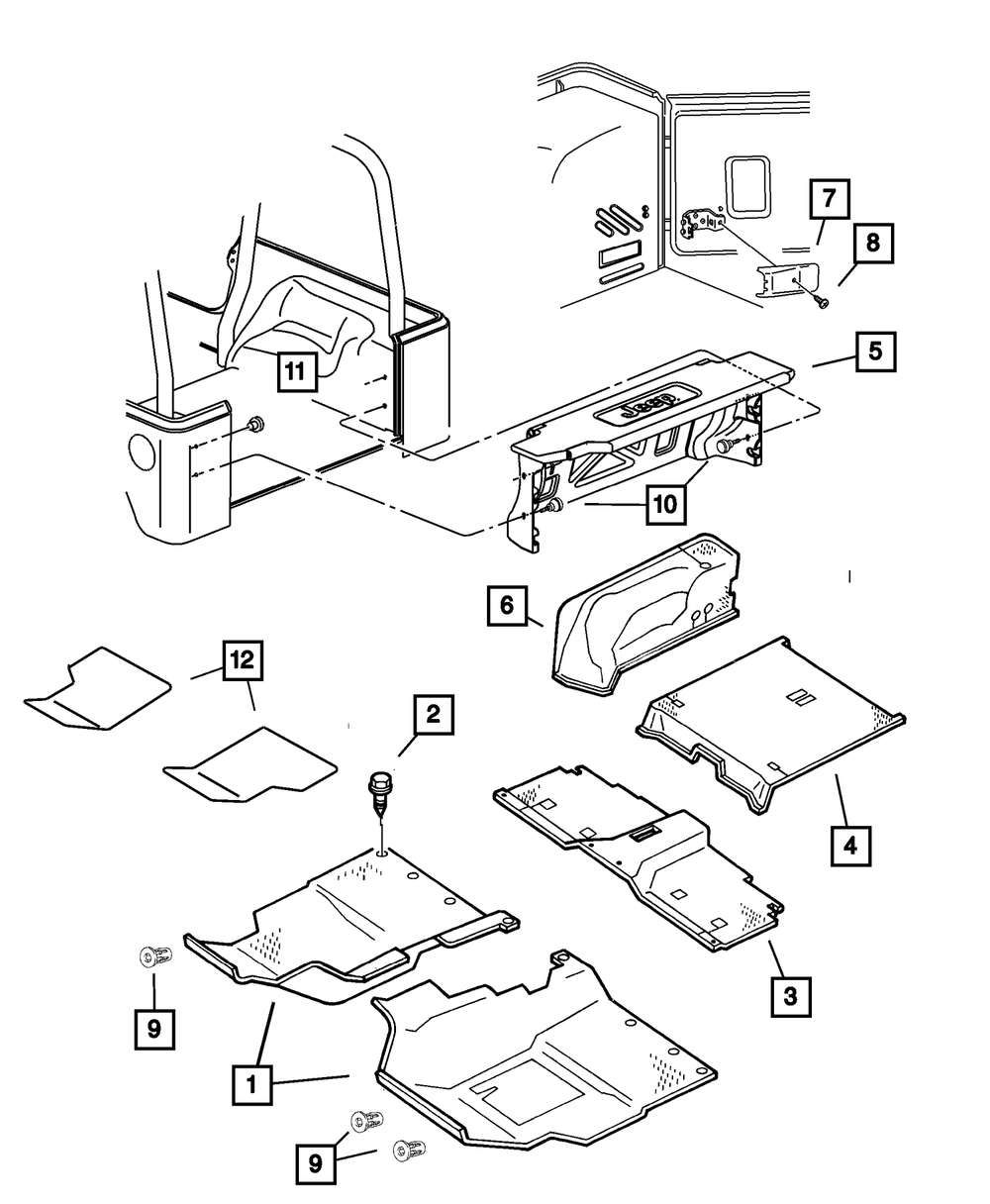 7
8
5
11
Jeep
10
6
12
2
4
3
9
1
9