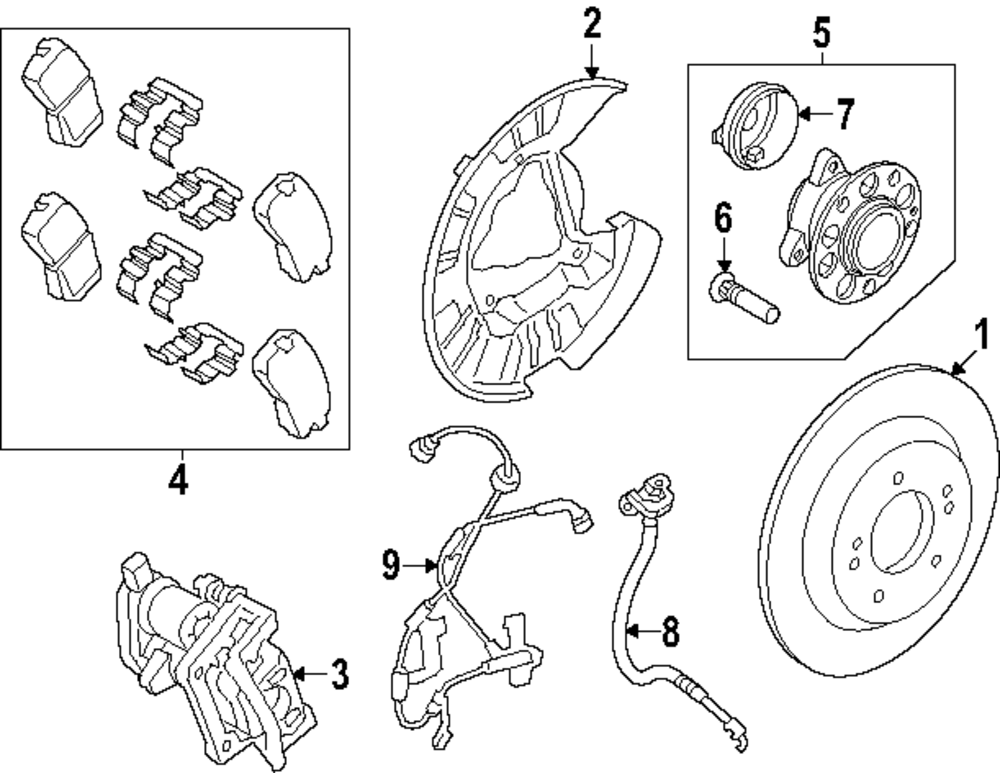 2
5
7
6
1
4
9
8
3