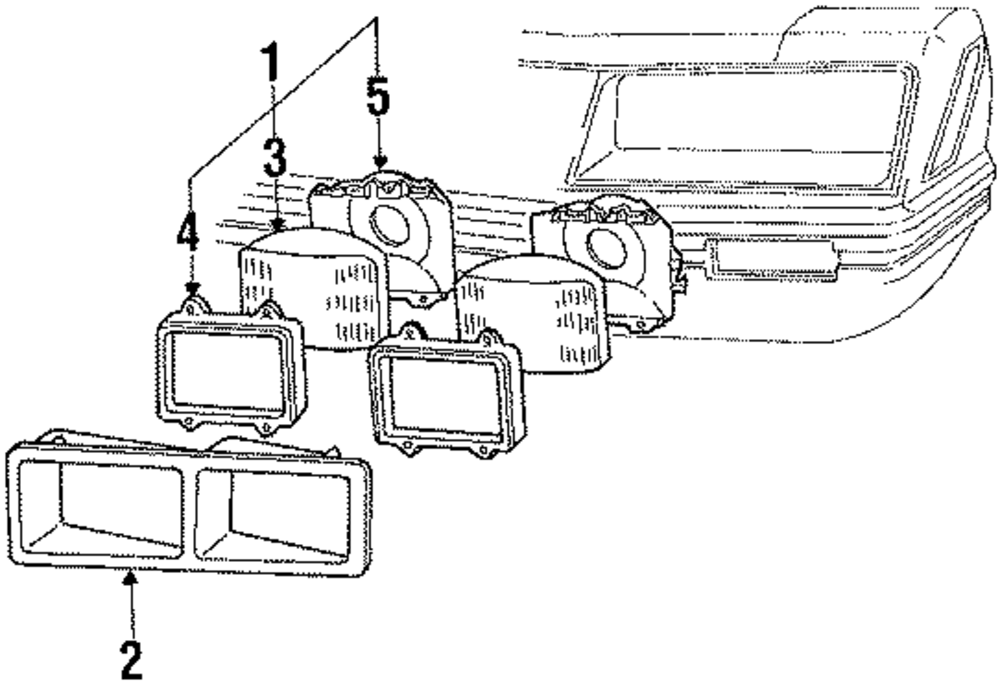 1
5
3
4
2