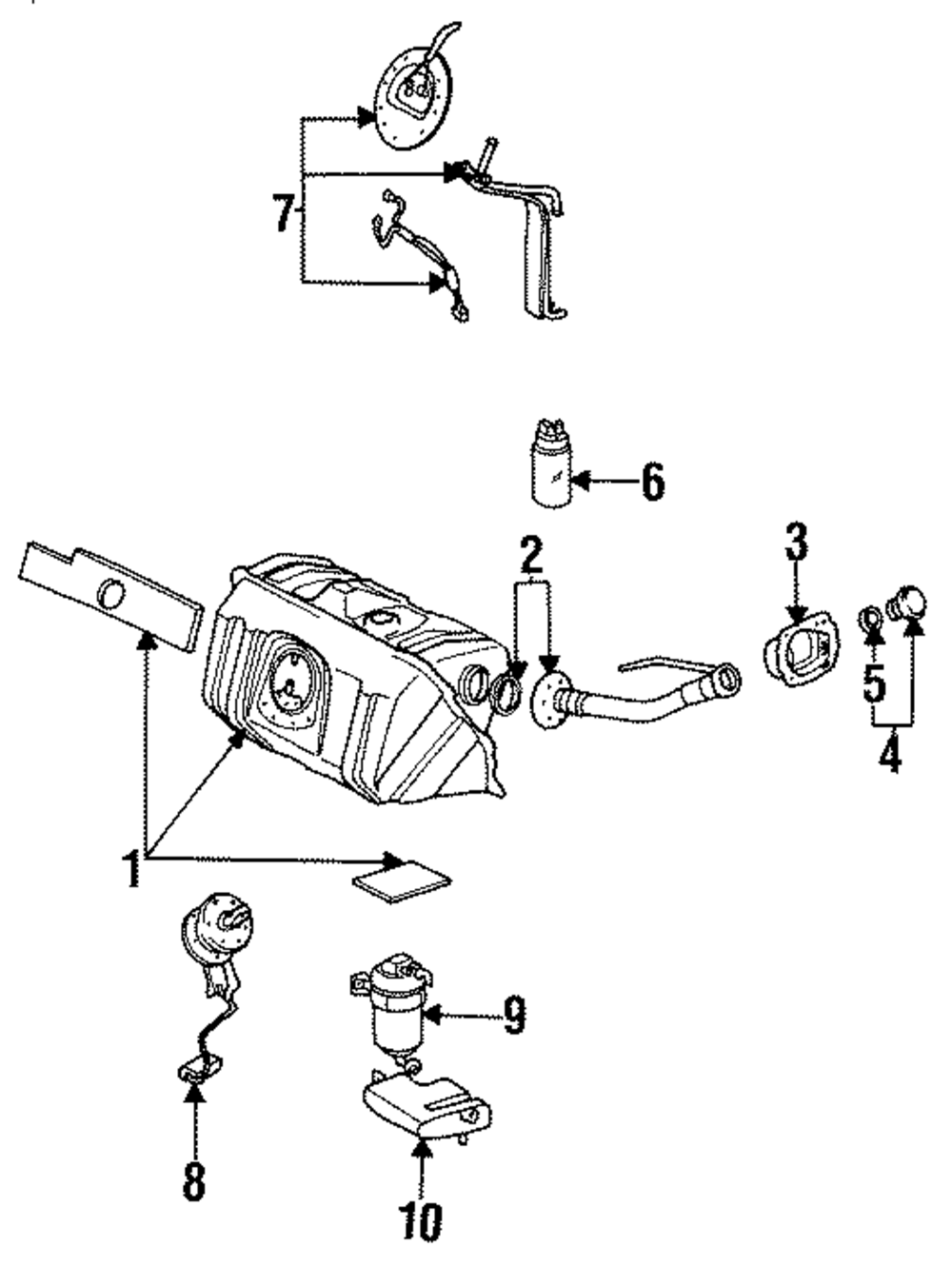 7
6
2
3
5
4
1
9
8
10