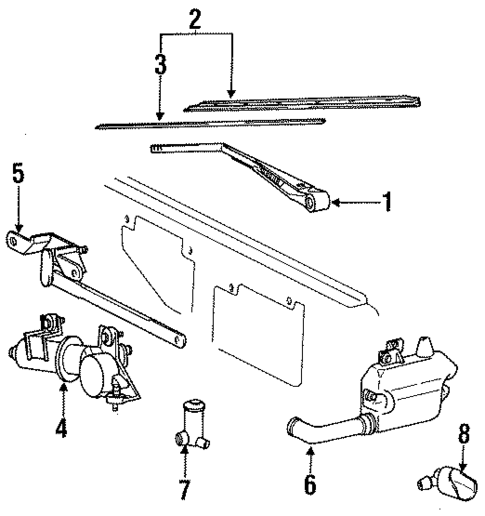 2
3
5
1
4
7
6
8