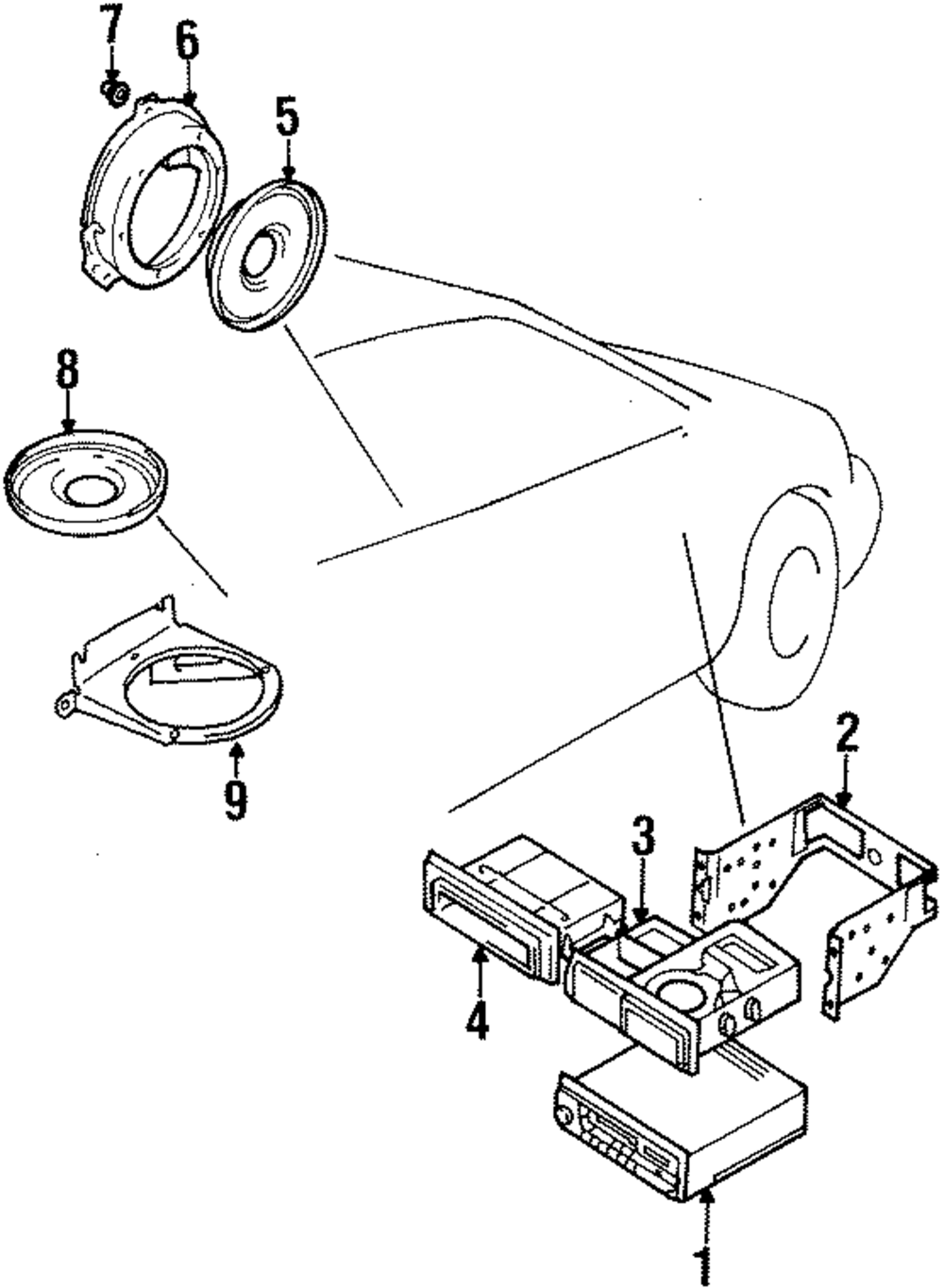 7
6
5
8
9
2
3
4
1