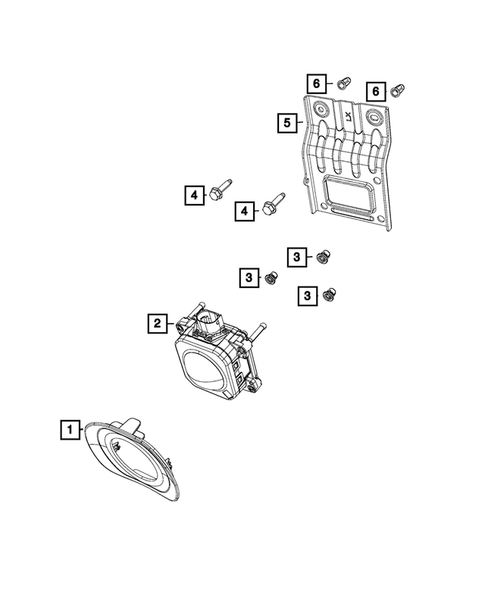 6
6
5
LX
4
4
3
3
3
2
1