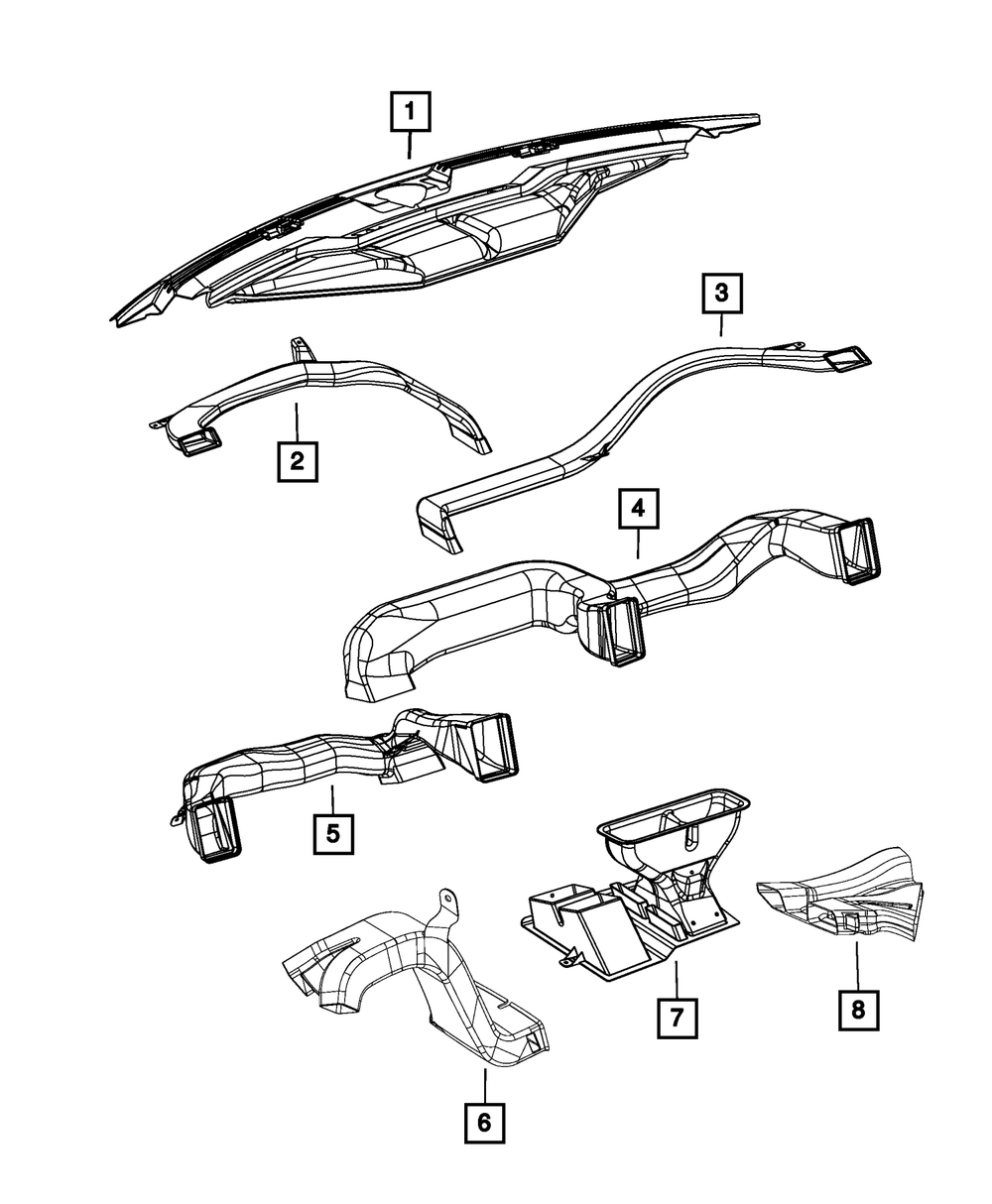 1
3
2
4
5
7
8
6