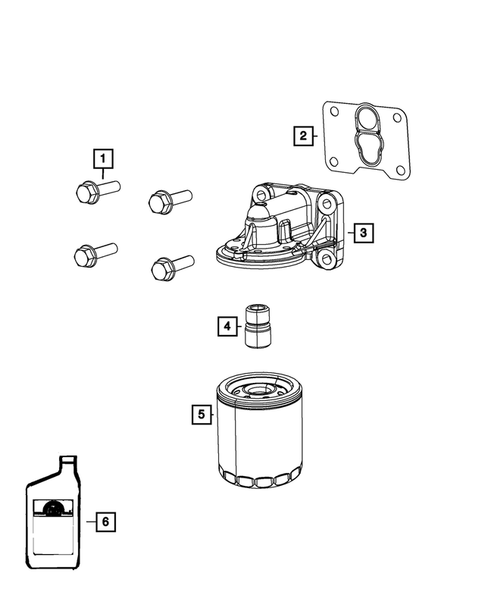 1
2
3
4
5
6