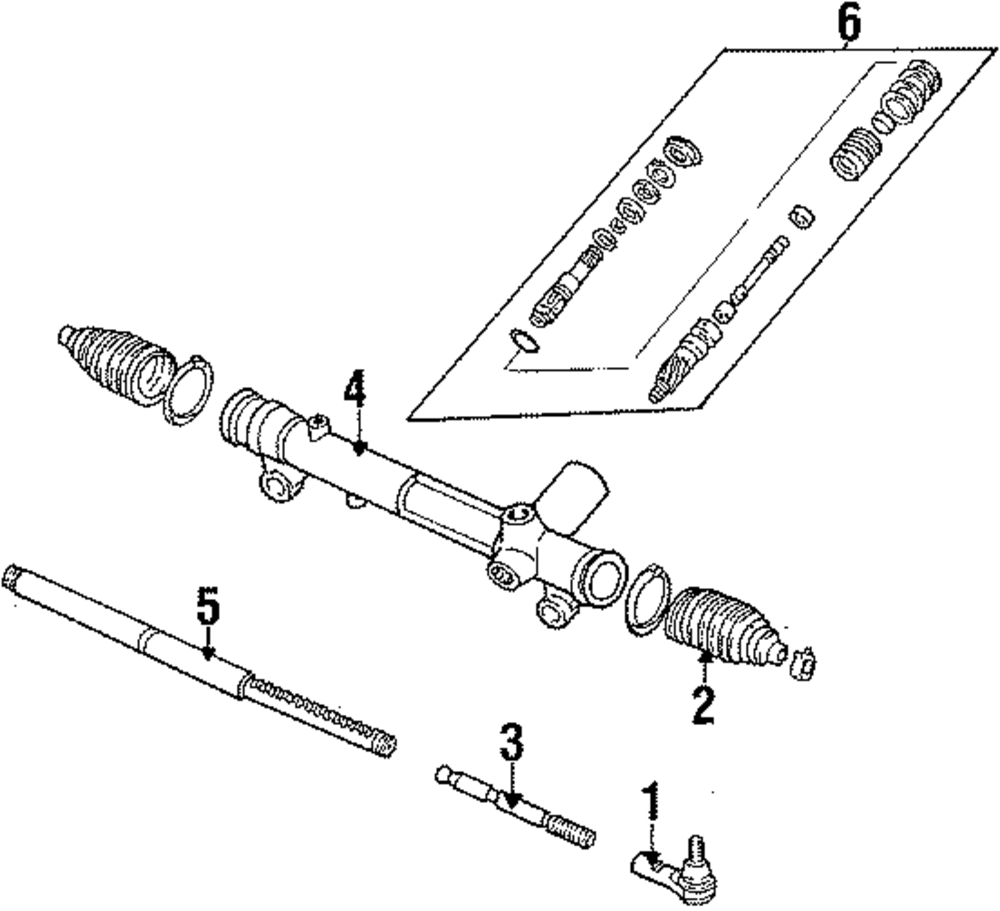 6
4
5
2
3
1