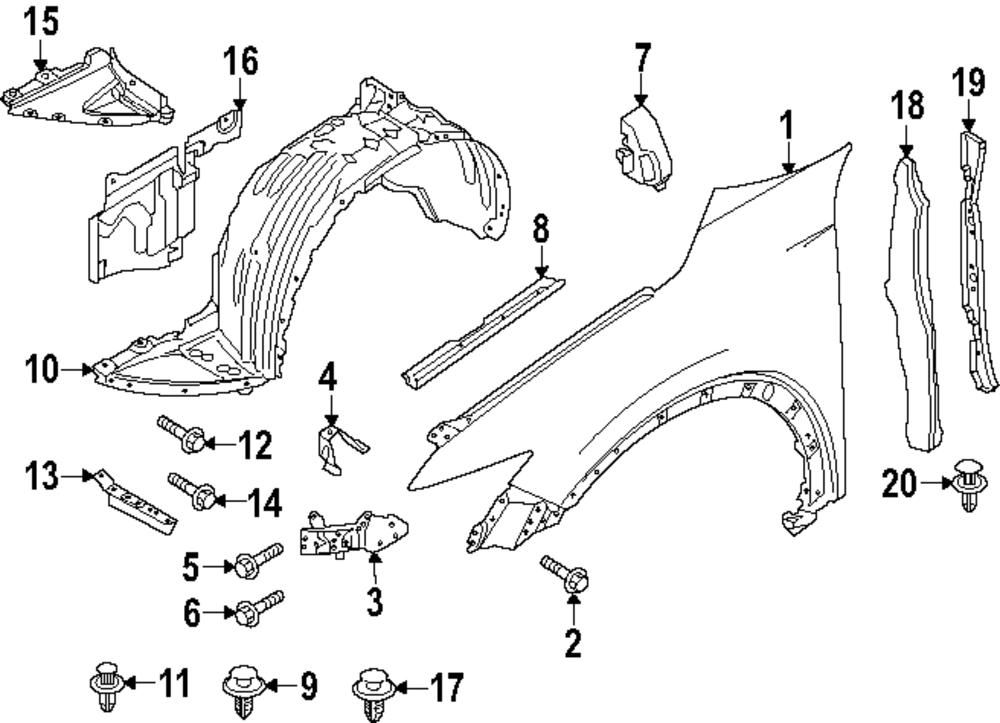 15
16
7
1
18
19
8
10
4
12
13
14
20
5
3
6
2
11
9
17