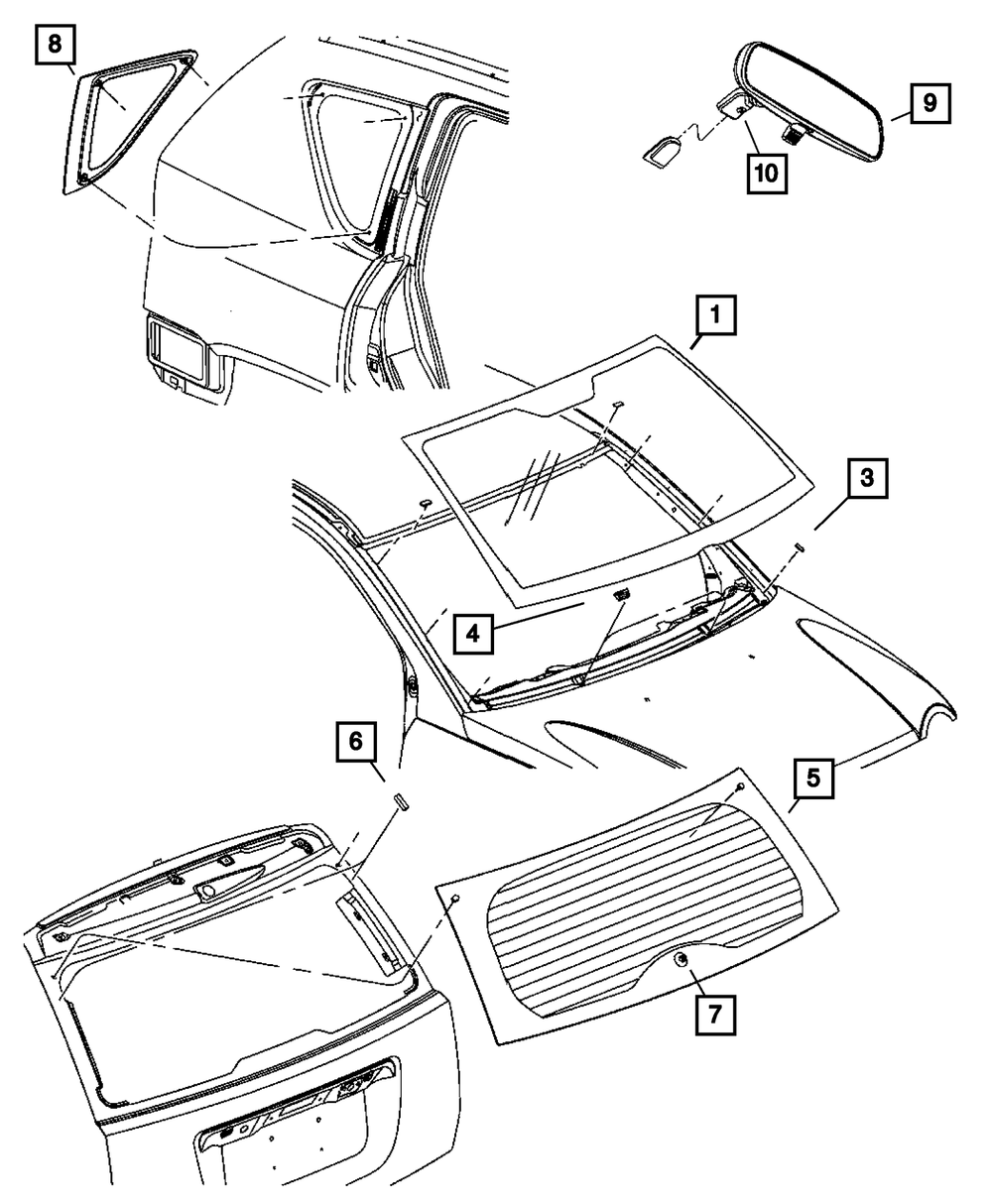 8
9
10
1
3
4
6
5
7