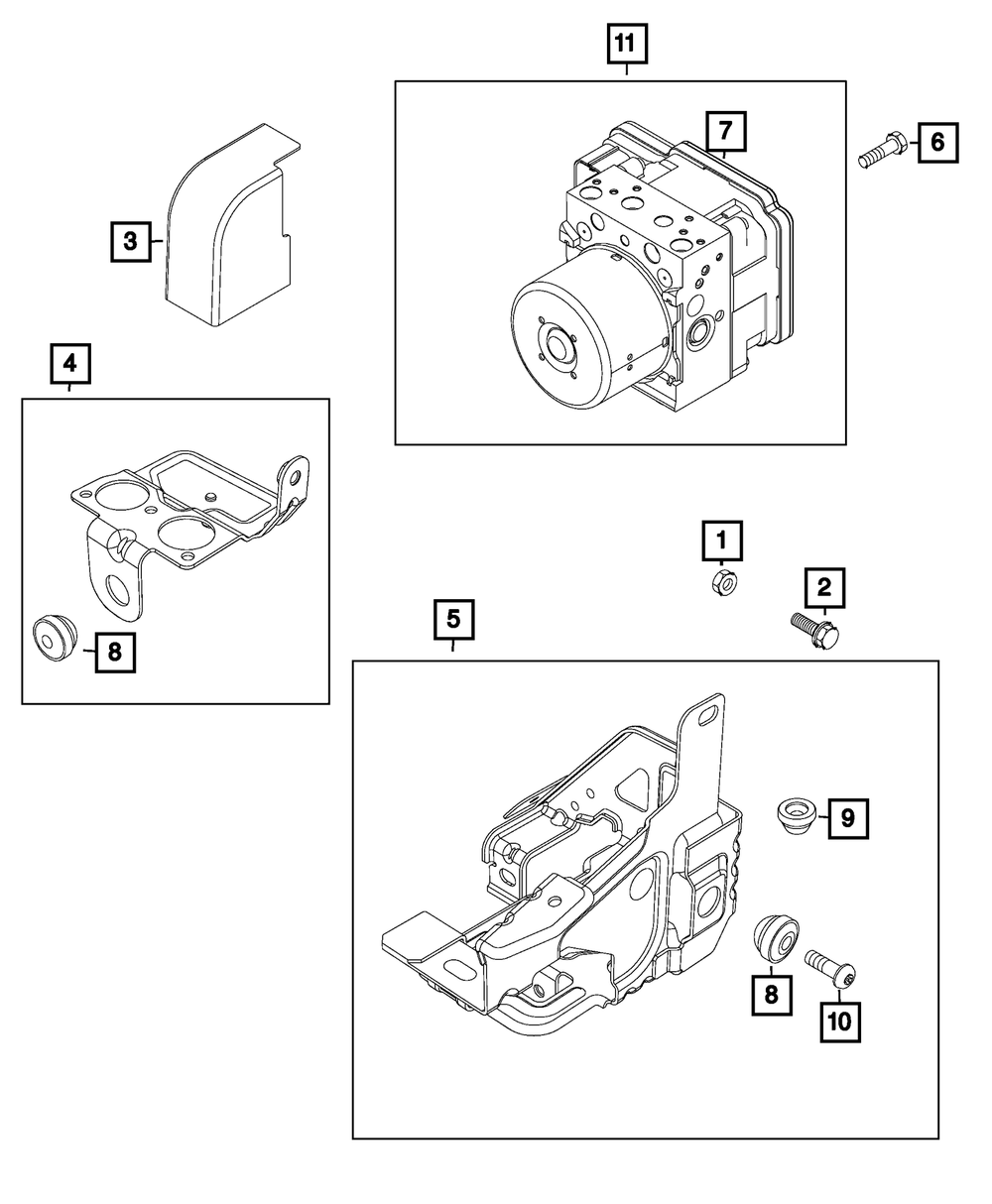 11
7
6
3
4
8
1
2
5
9
8
10