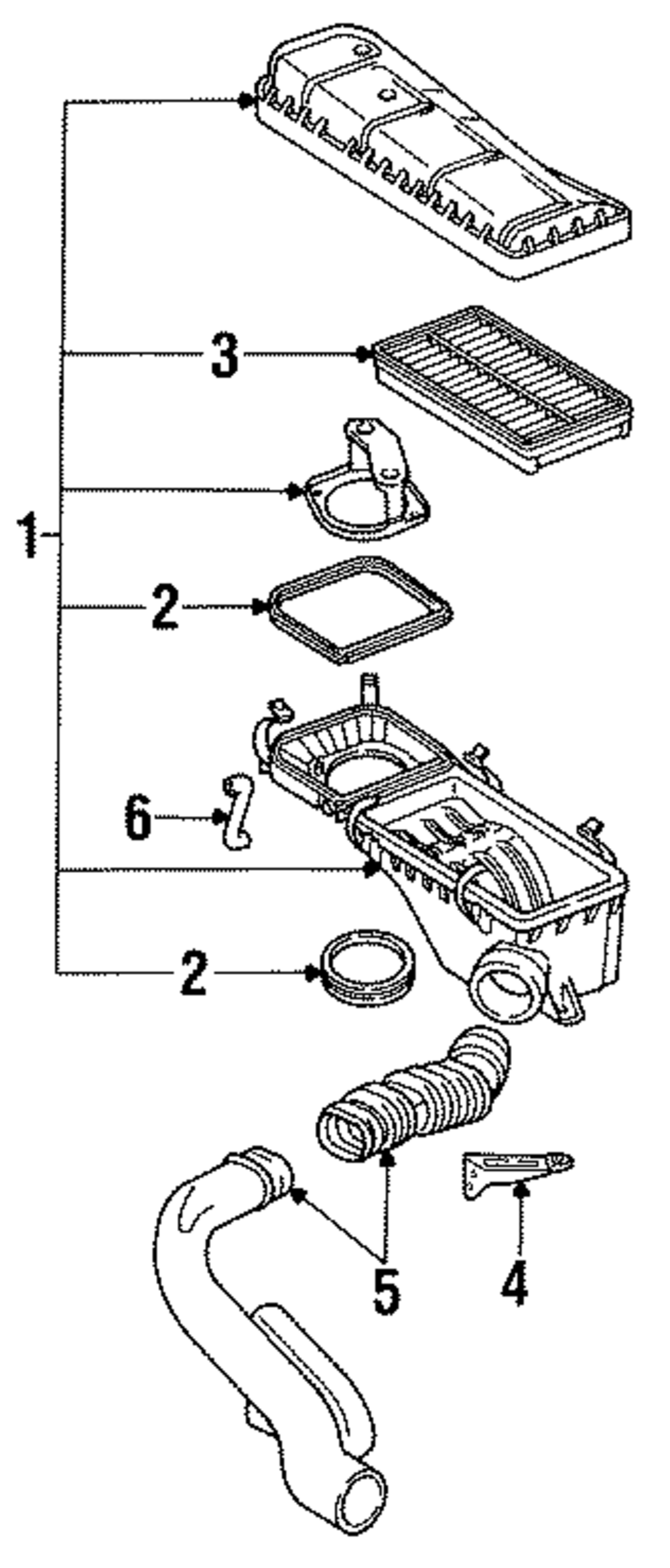 3
1
2
6
2
5
4