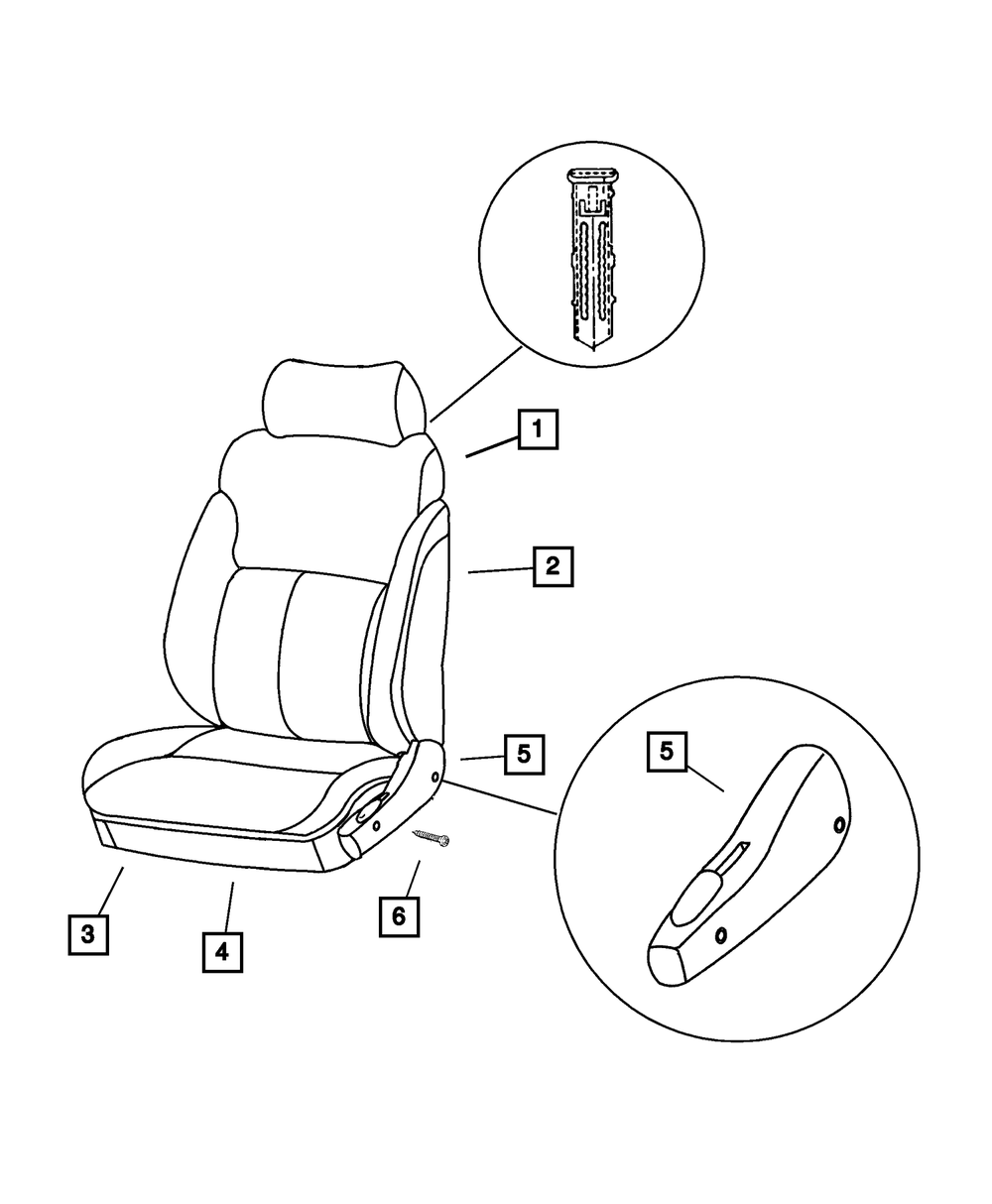 1
2
5
5
3
4
6