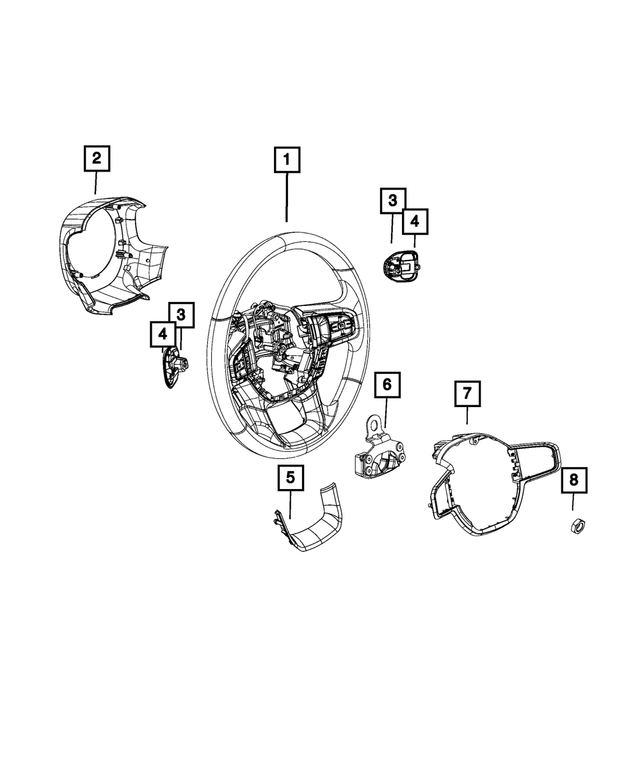 2
1
3
4
3
4
6
7
5
8